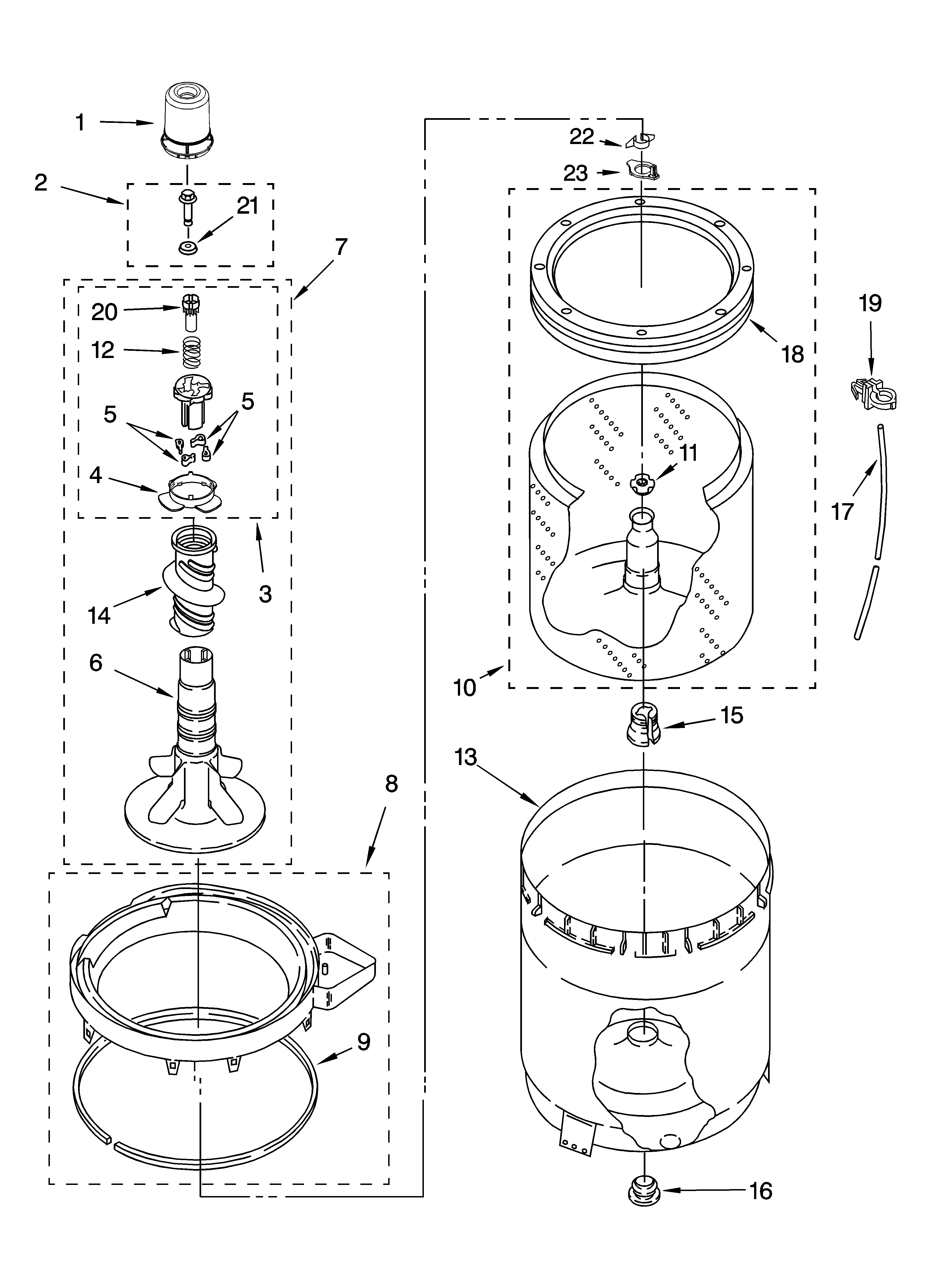 1
2
21
7
20
12
5
5
4
3
14
6
8
9
22
23
18
19
11
17
10
15
13
16