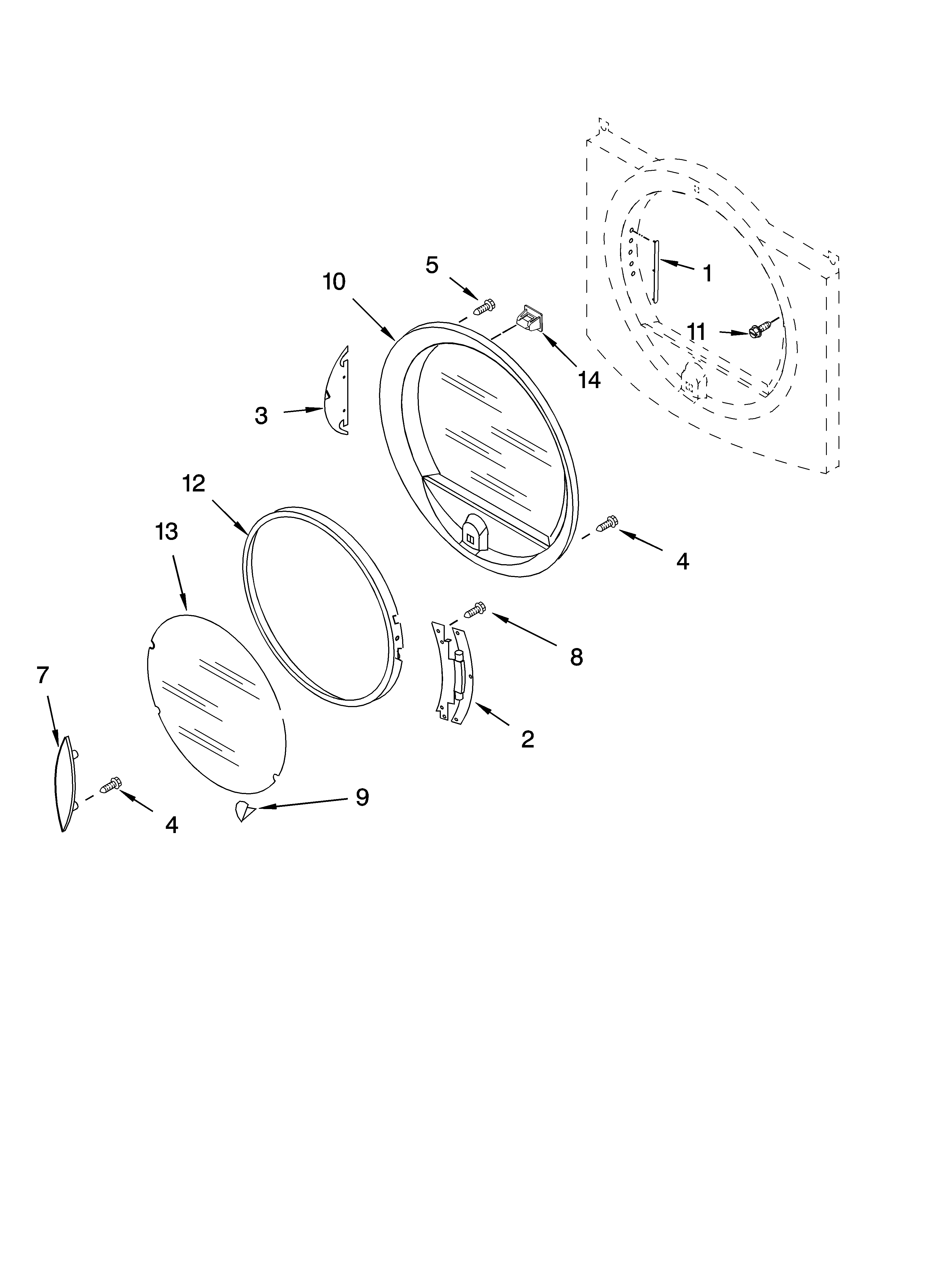 5
10
1
11
14
3
12
13
4
8
7
2
9
4