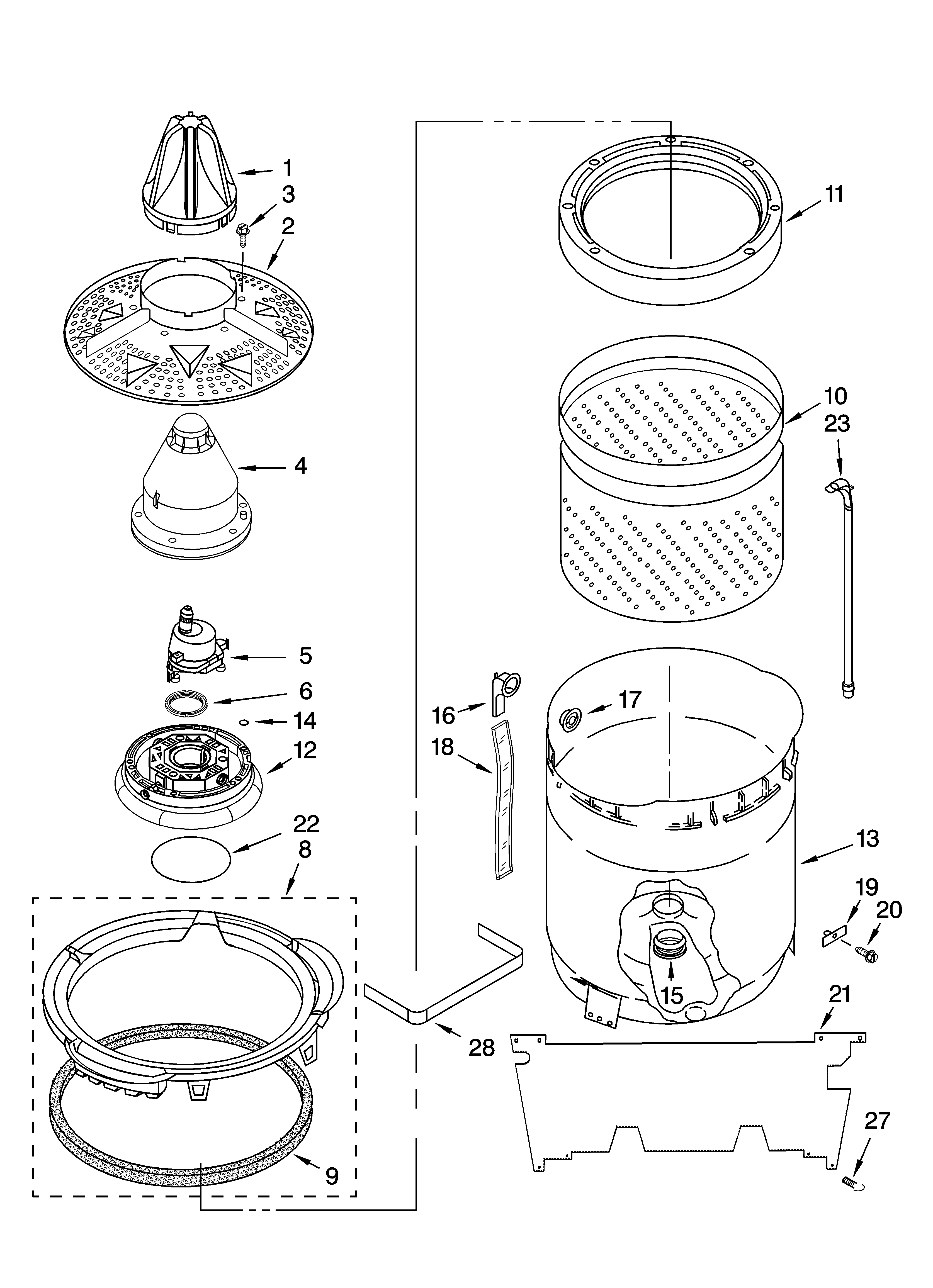 1
3
2
4
5
6
14
12
22
8
9
11
10
23
16
17
18
13
19
20
15
21
28
27