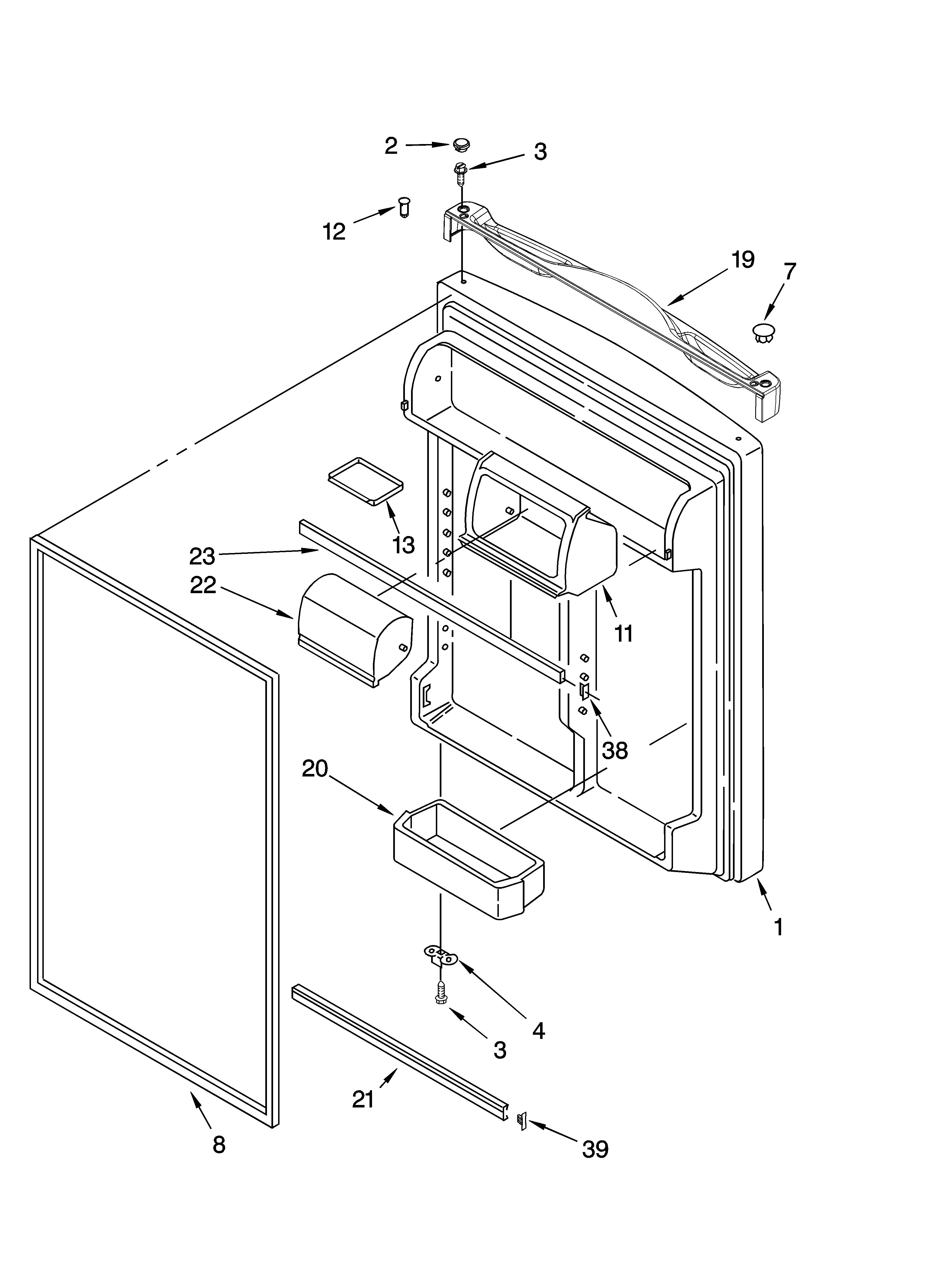 2
3
12
19
7
13
23
22
11
38
20
1
4
3
21
8
39