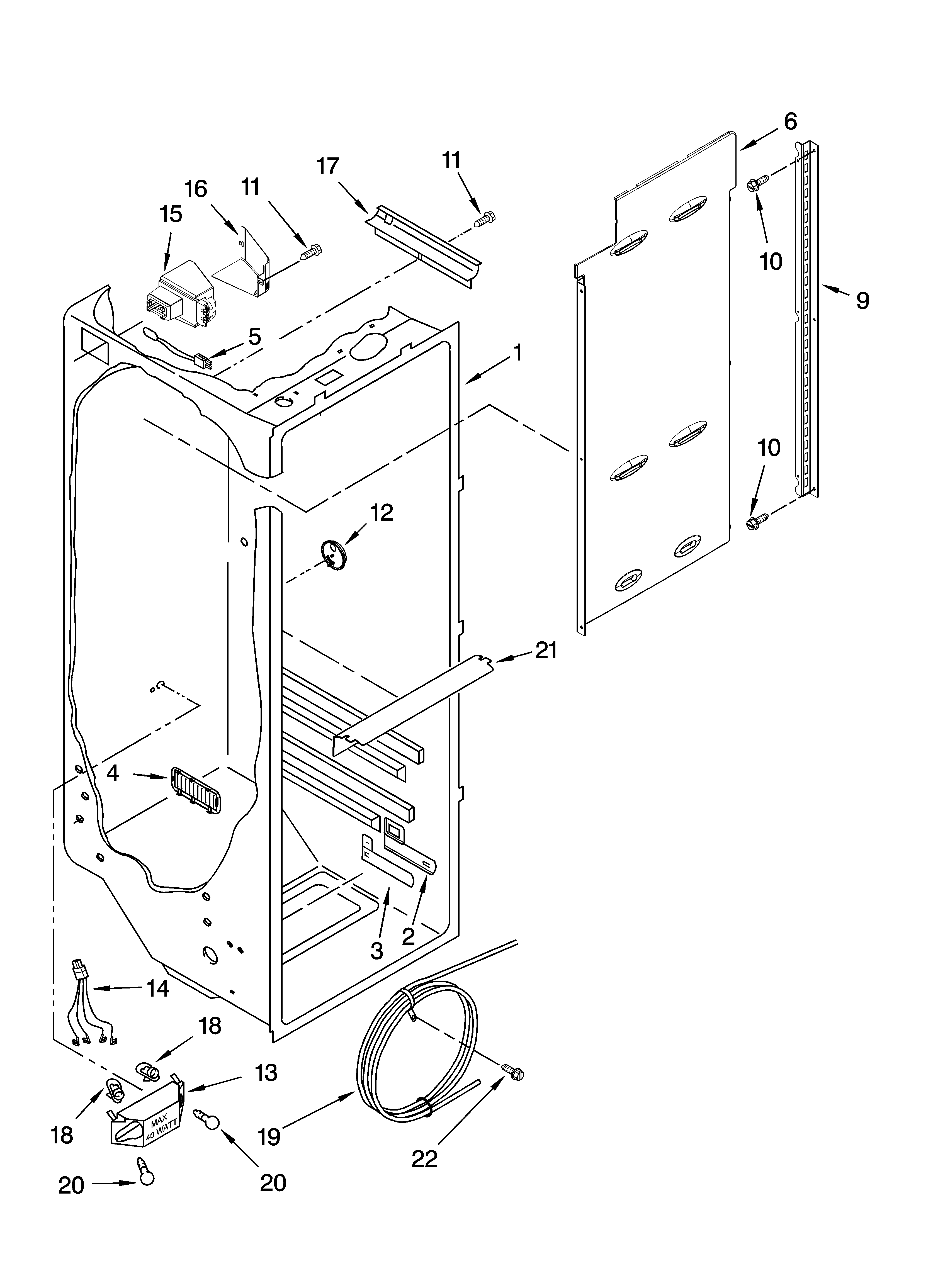 6
17
11
16
11
15
10
9
5
1
10
12
21
4
3
2
14
18
13
18
MAX
40 WATT
19
22
20
20