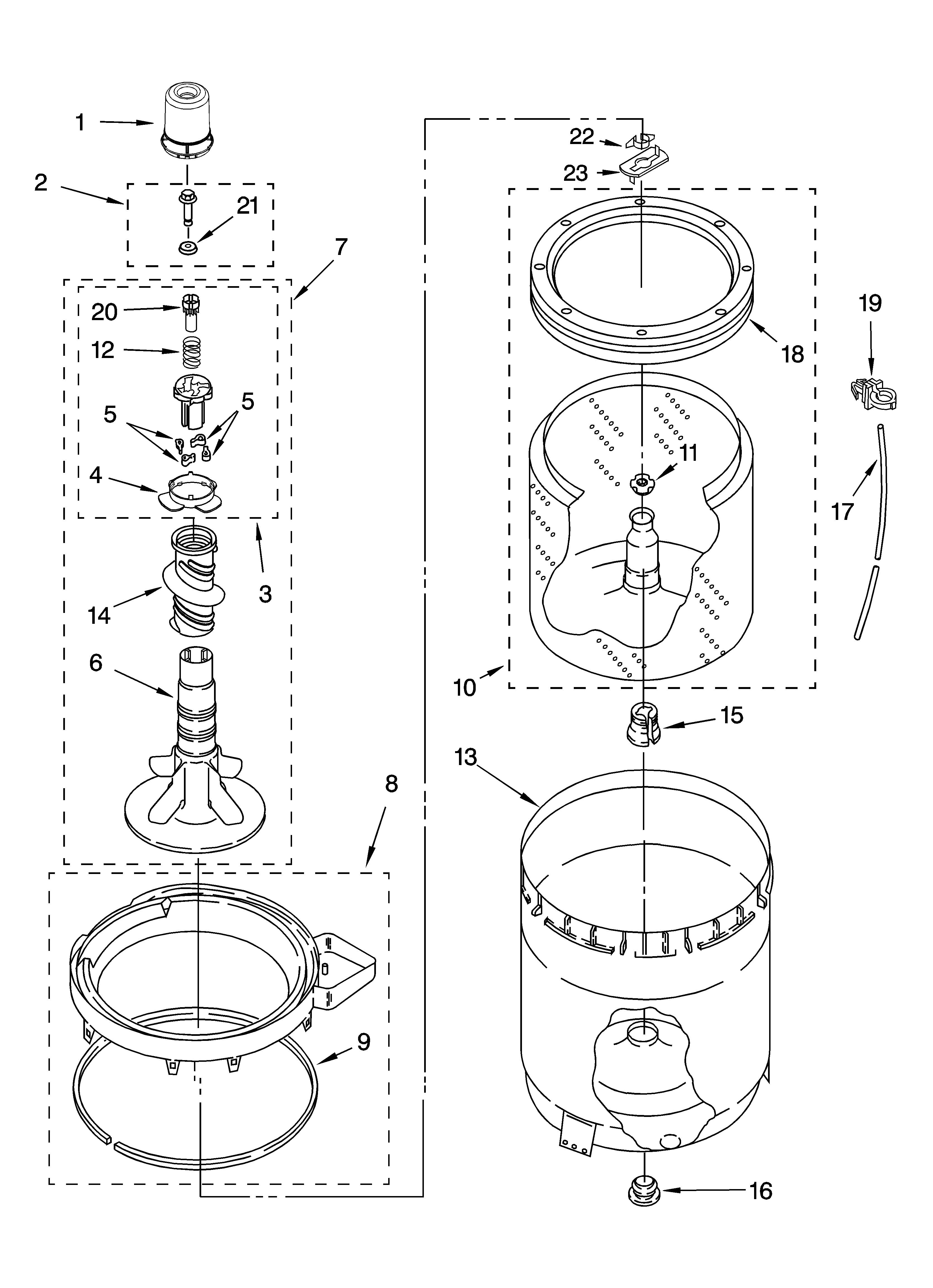 1
2
21
7
20
12
5
5
4
3
14
6
8
9
22
23
18
19
11
17
10
15
13
16