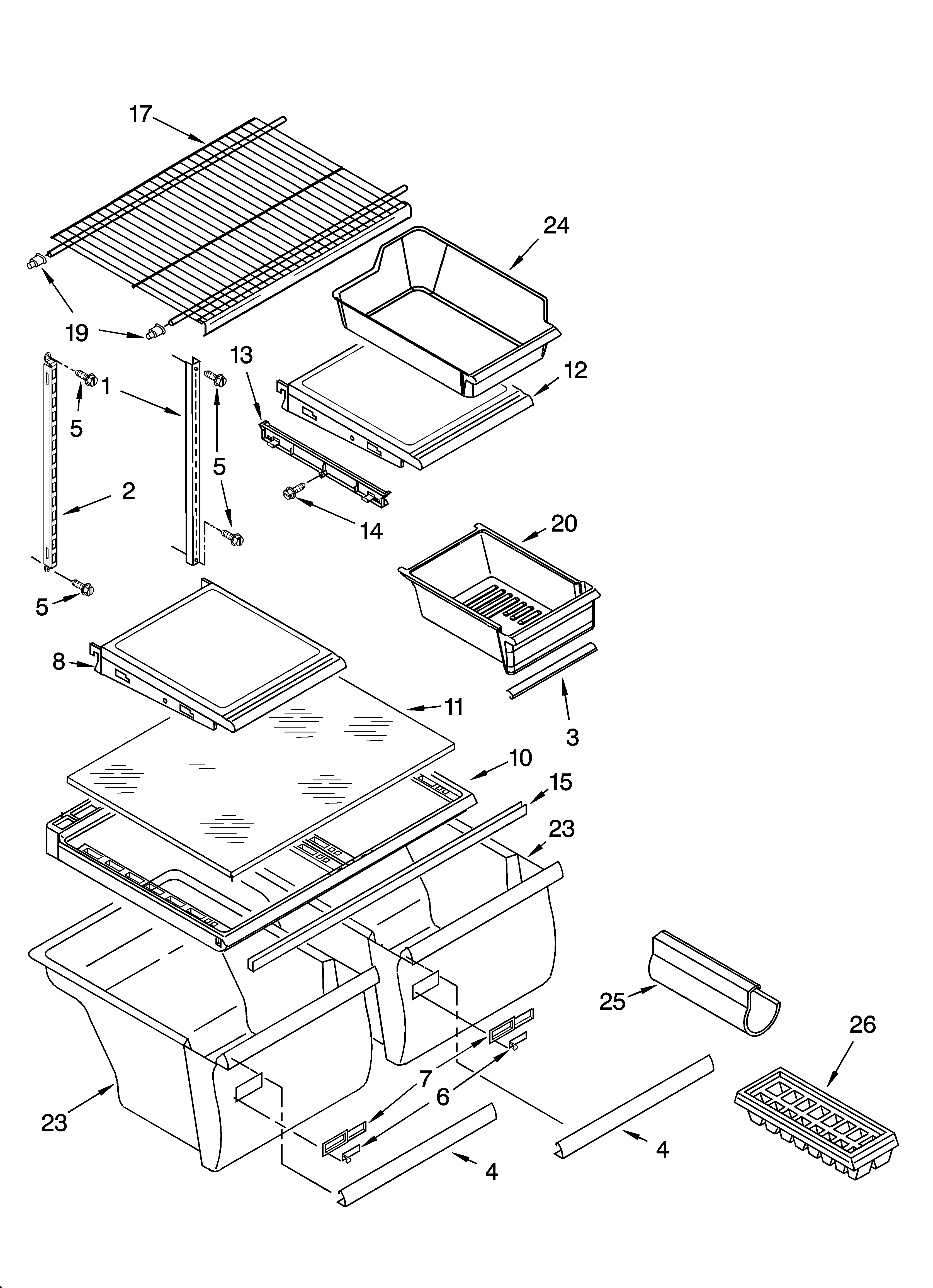 17
24
19
13
12
1
5
5
2
14
20
5
8
11
3
10
15
23
25
26
7
6
23
4
4