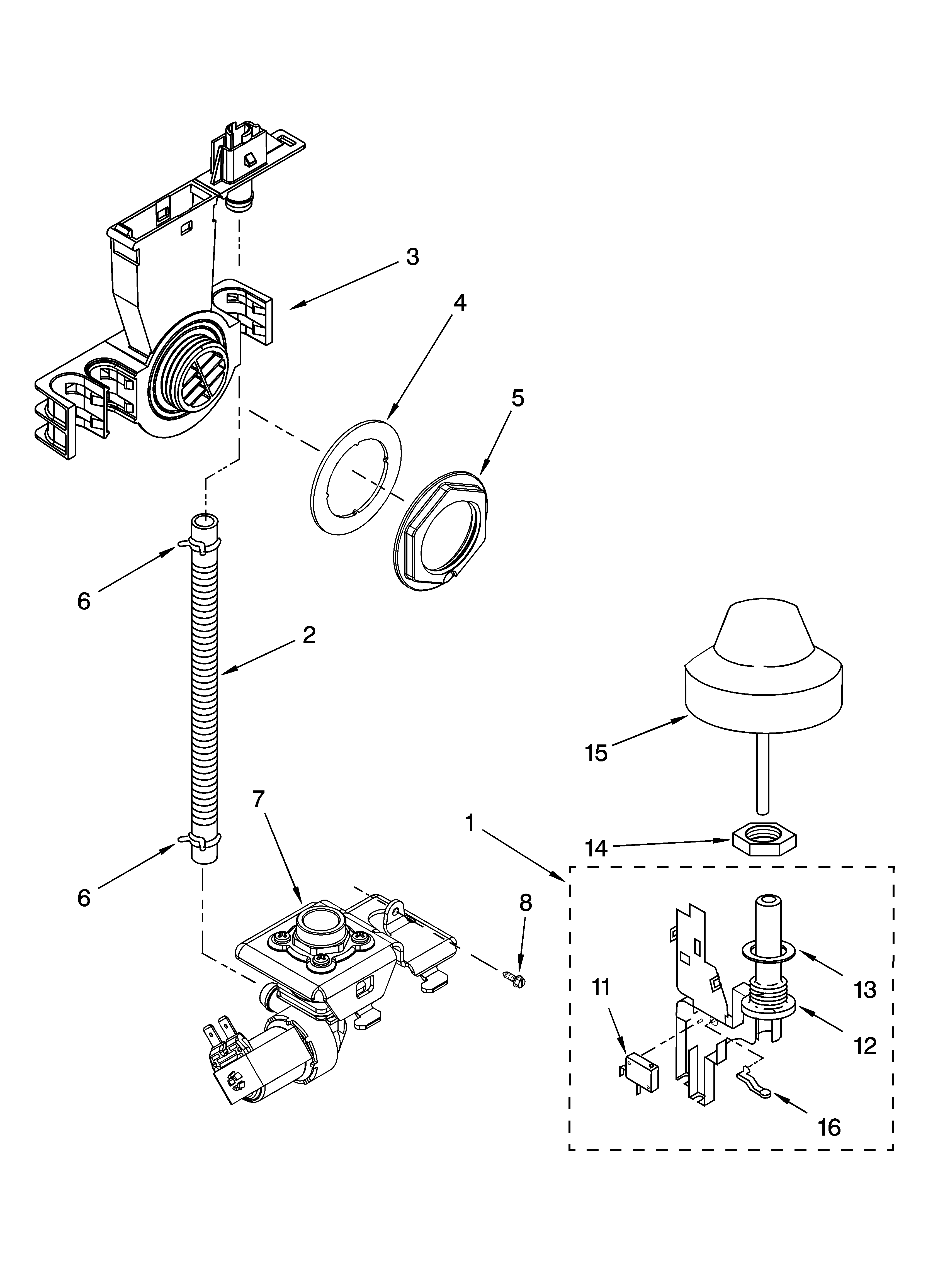 3
4
5
6
2
15
7
1
14
6
8
13
11
12
16