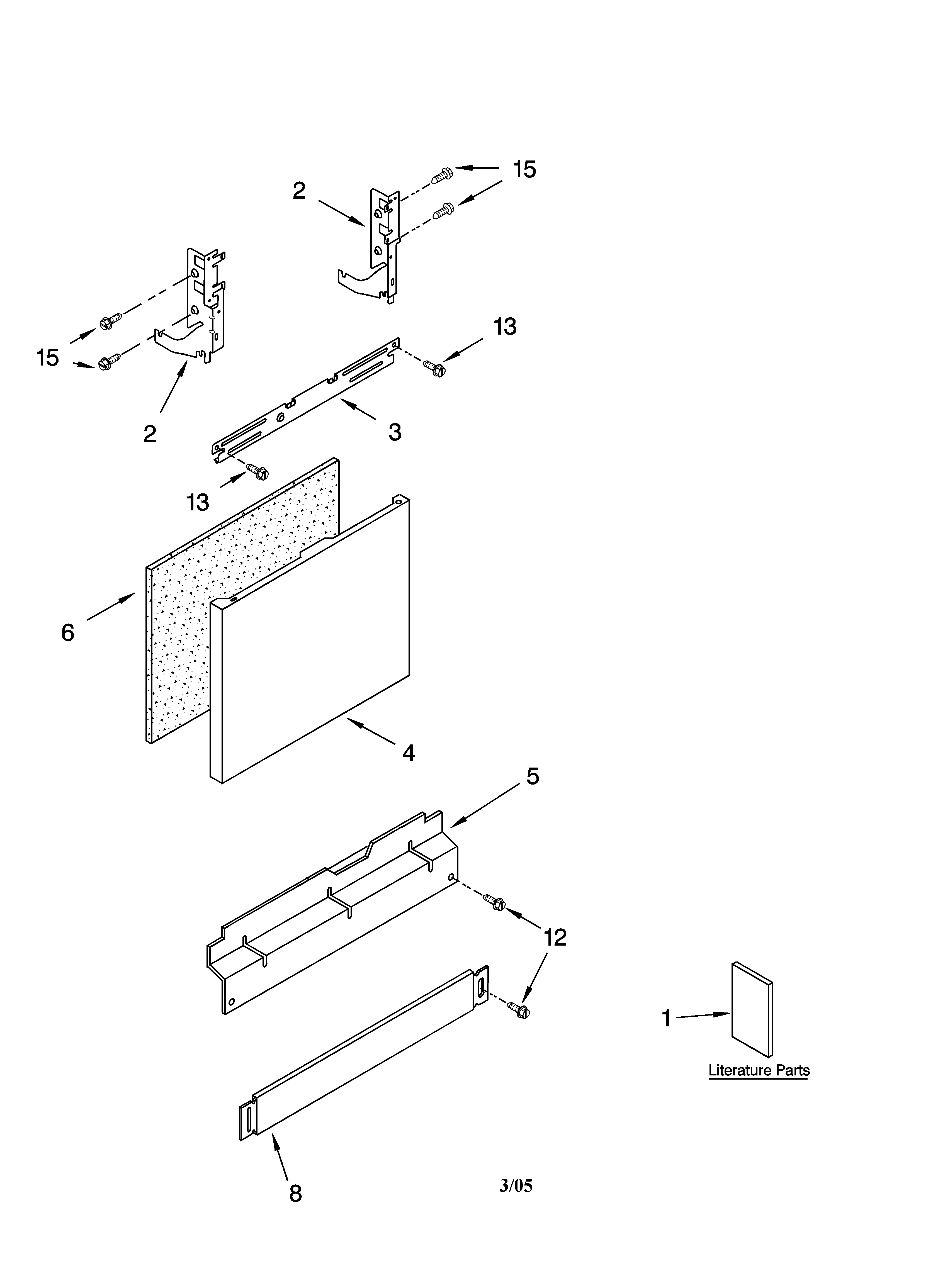 15
2
15
2
13
3
13
6
4
5
12
1
Literature Parts
8
3/05