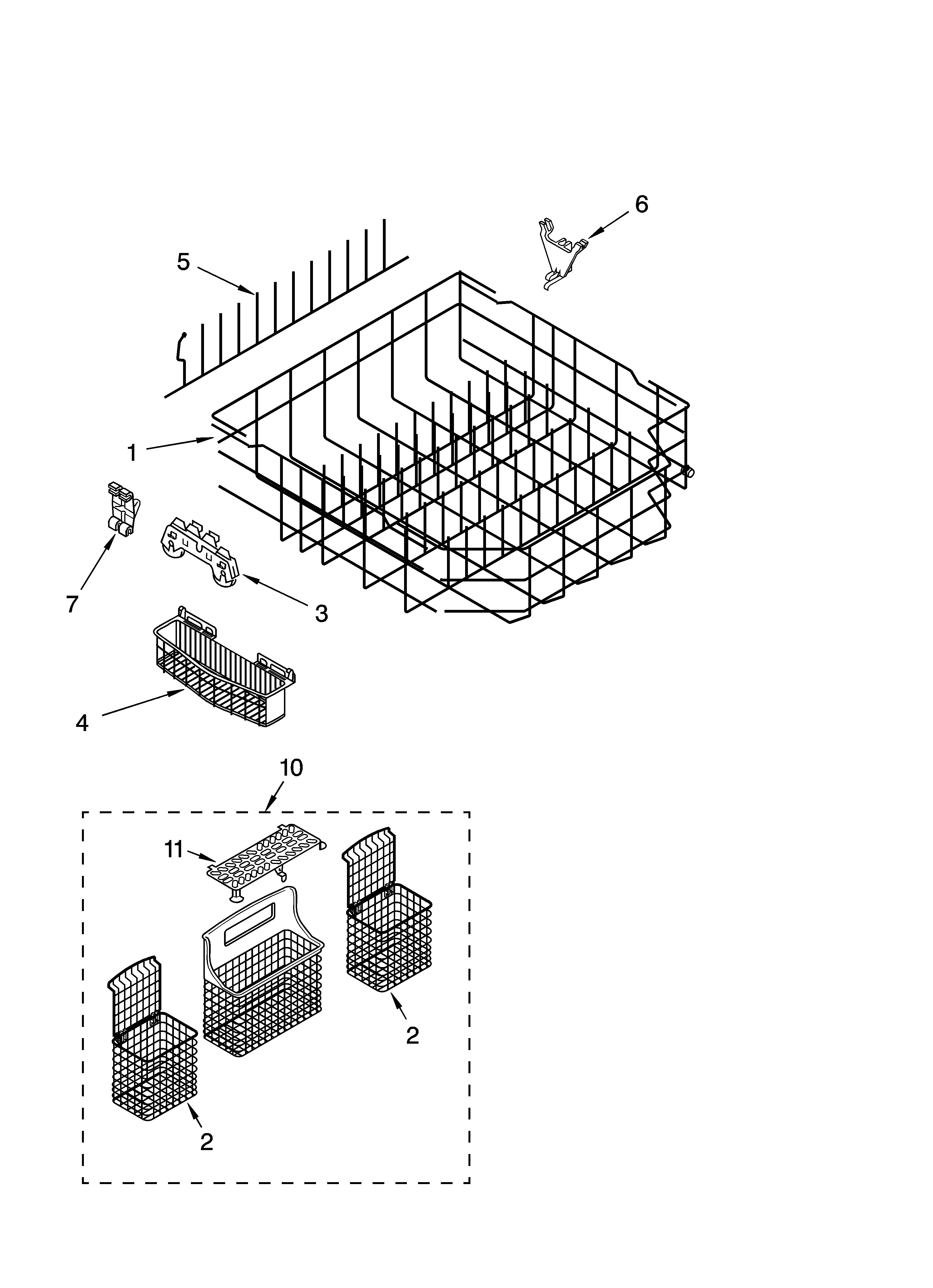 6
5
1
7
3
4
10
11
2
2