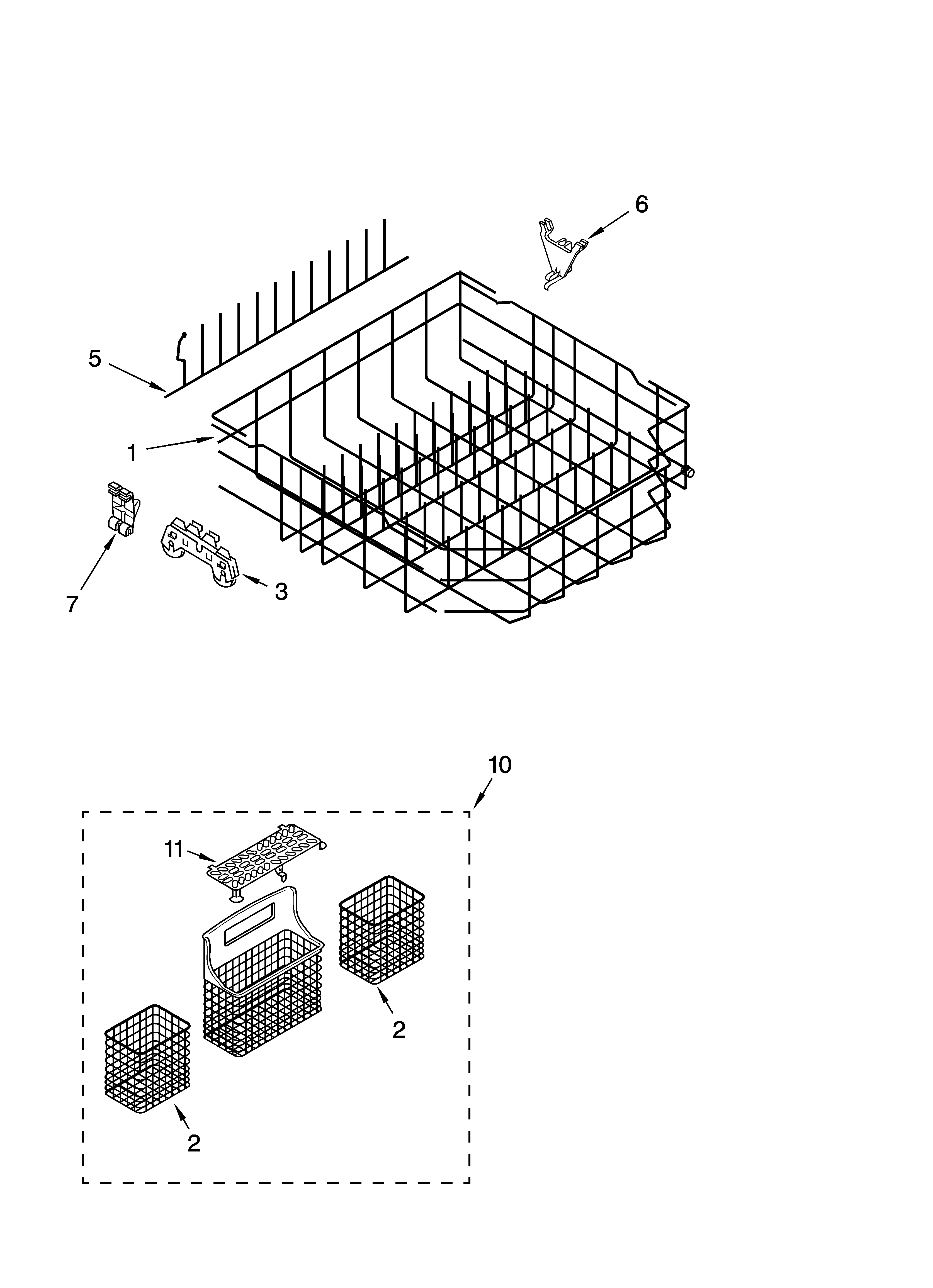 6
5
1
7
3
10
11
2
2