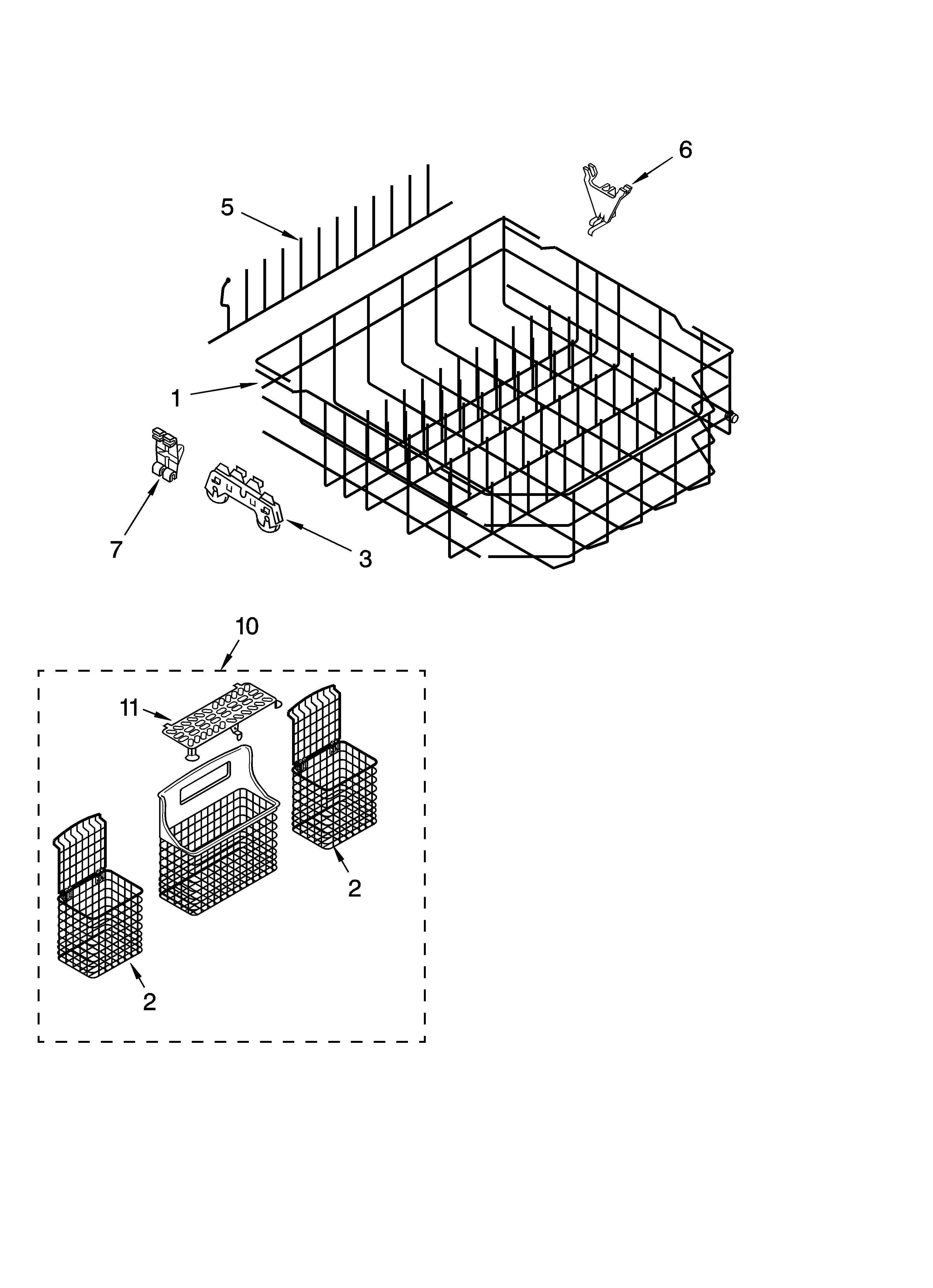 6

5

1

7

3

10

11

2

2