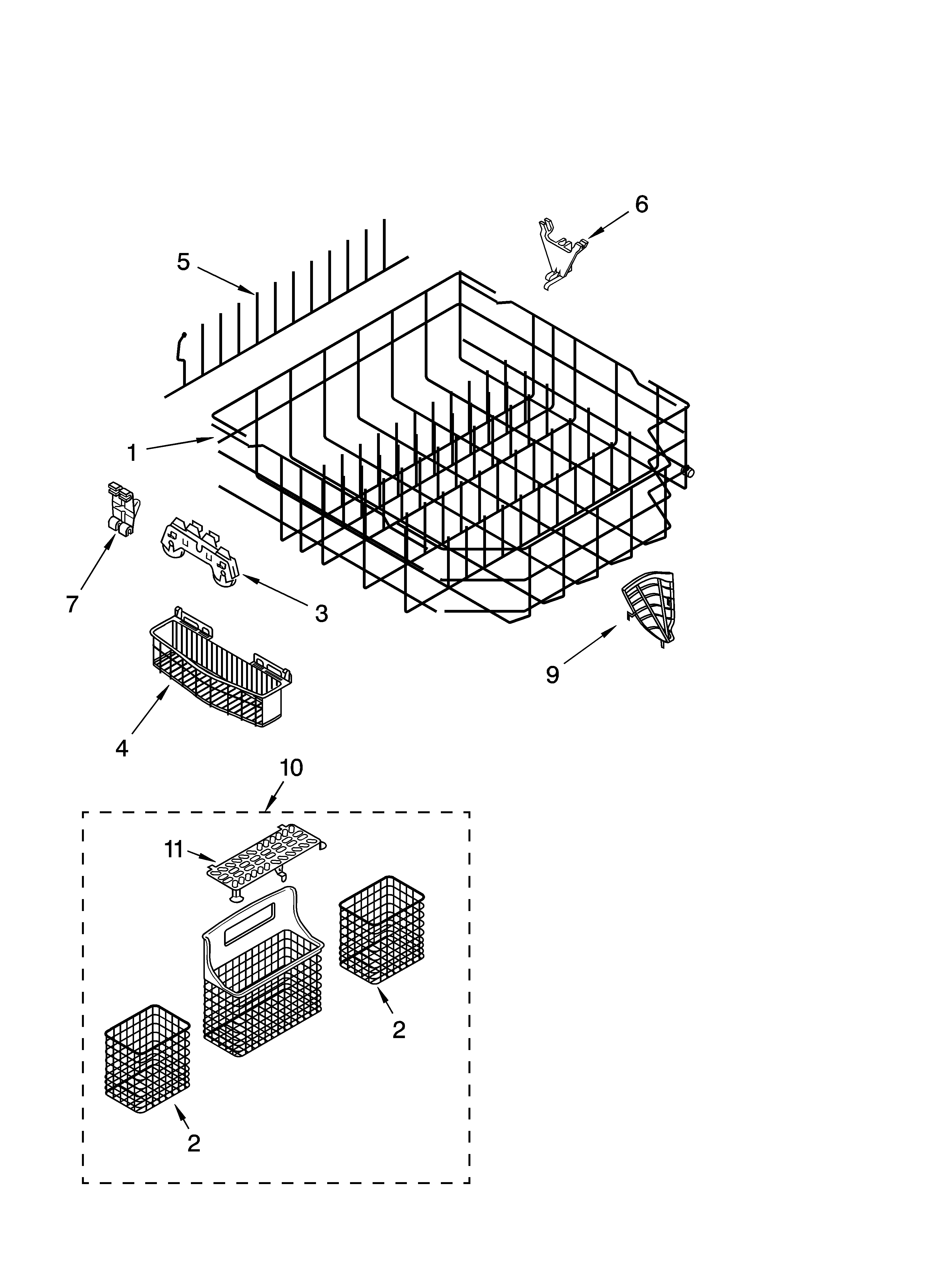 6
5
1
7
3
9
4
10
11
2
2