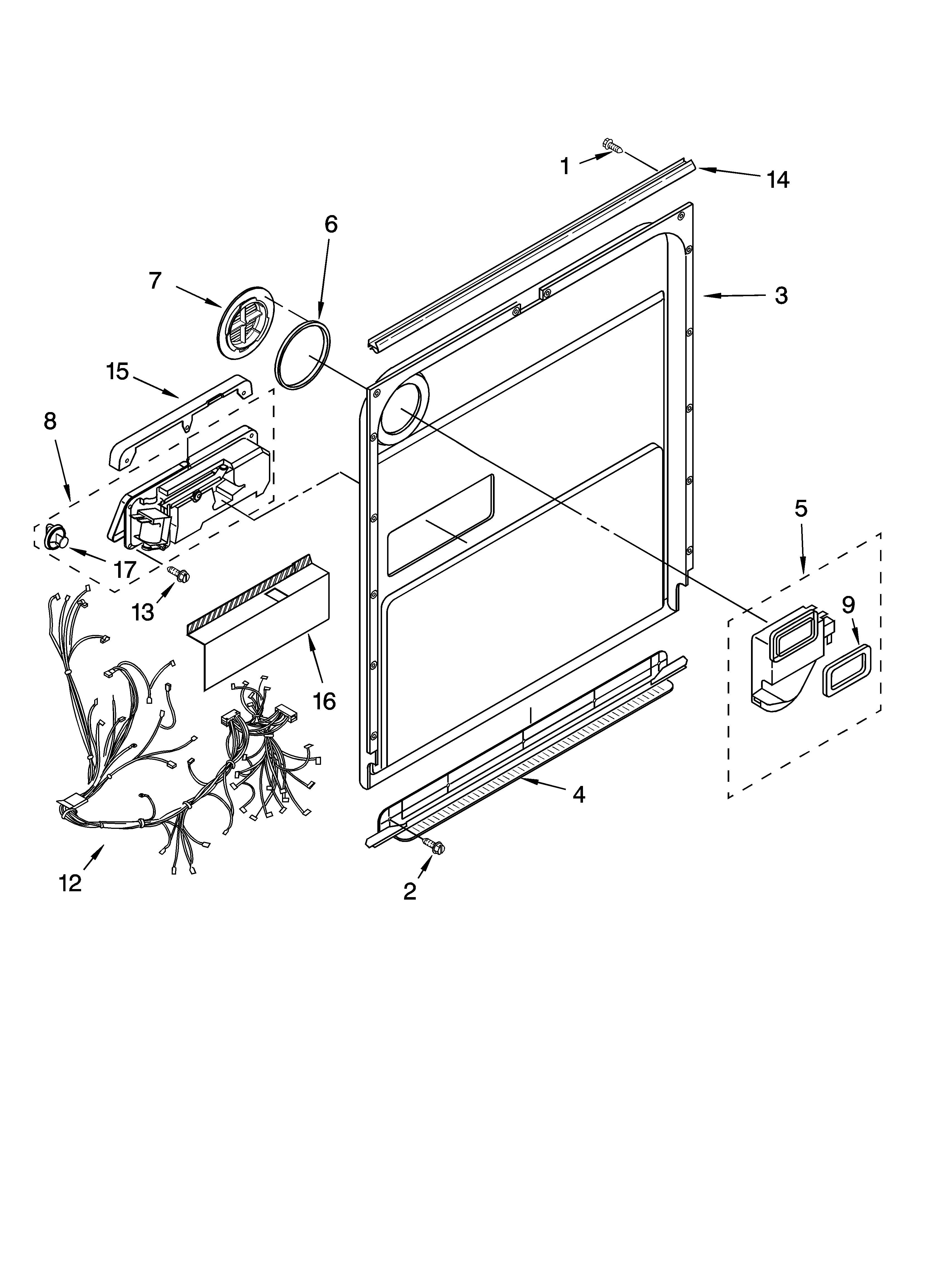 1
14
6
7
3
15
8
5
17
13
9
16
4
12
2