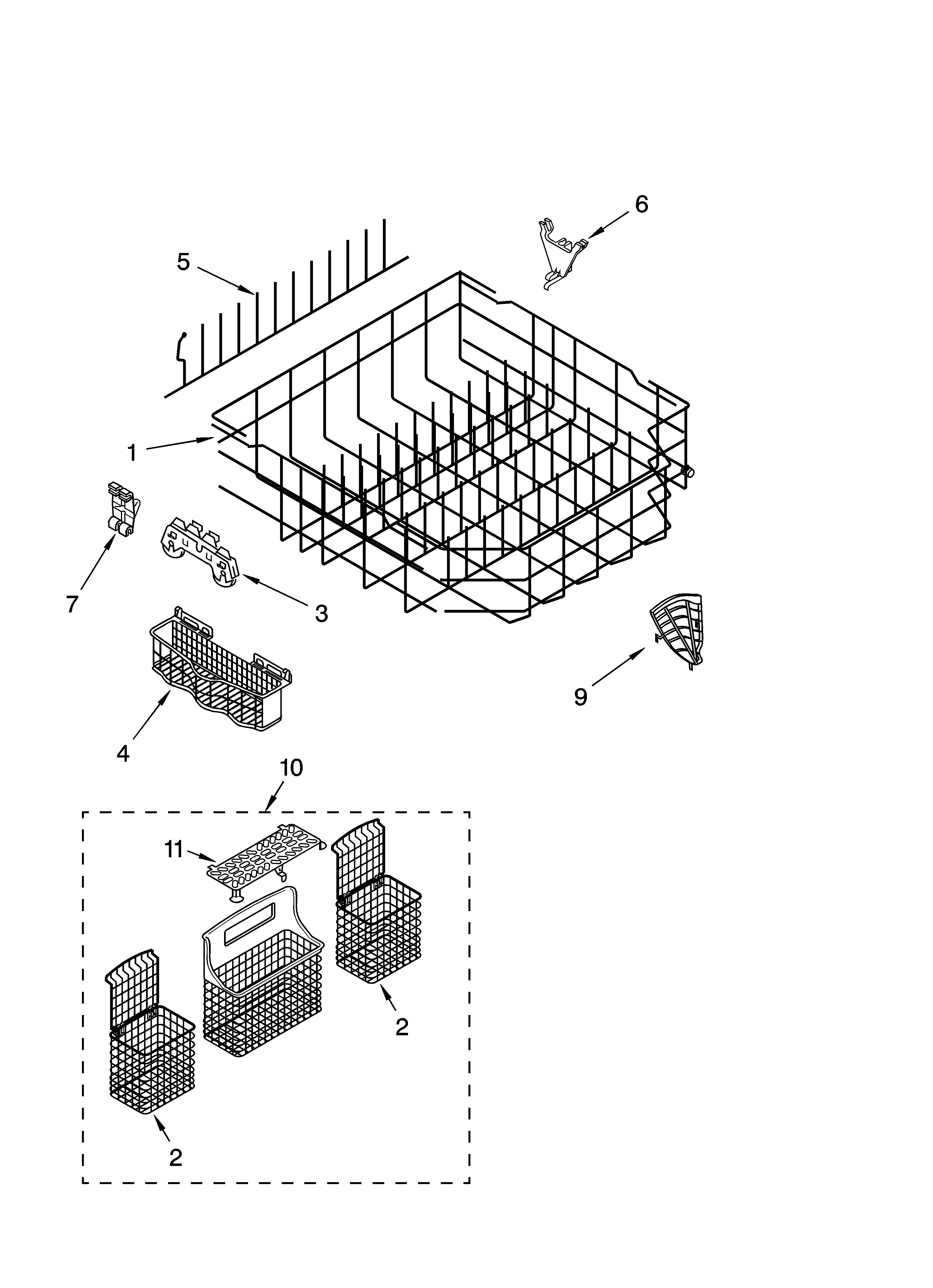 6
5
1
7
3
9
4
10
11
2
2