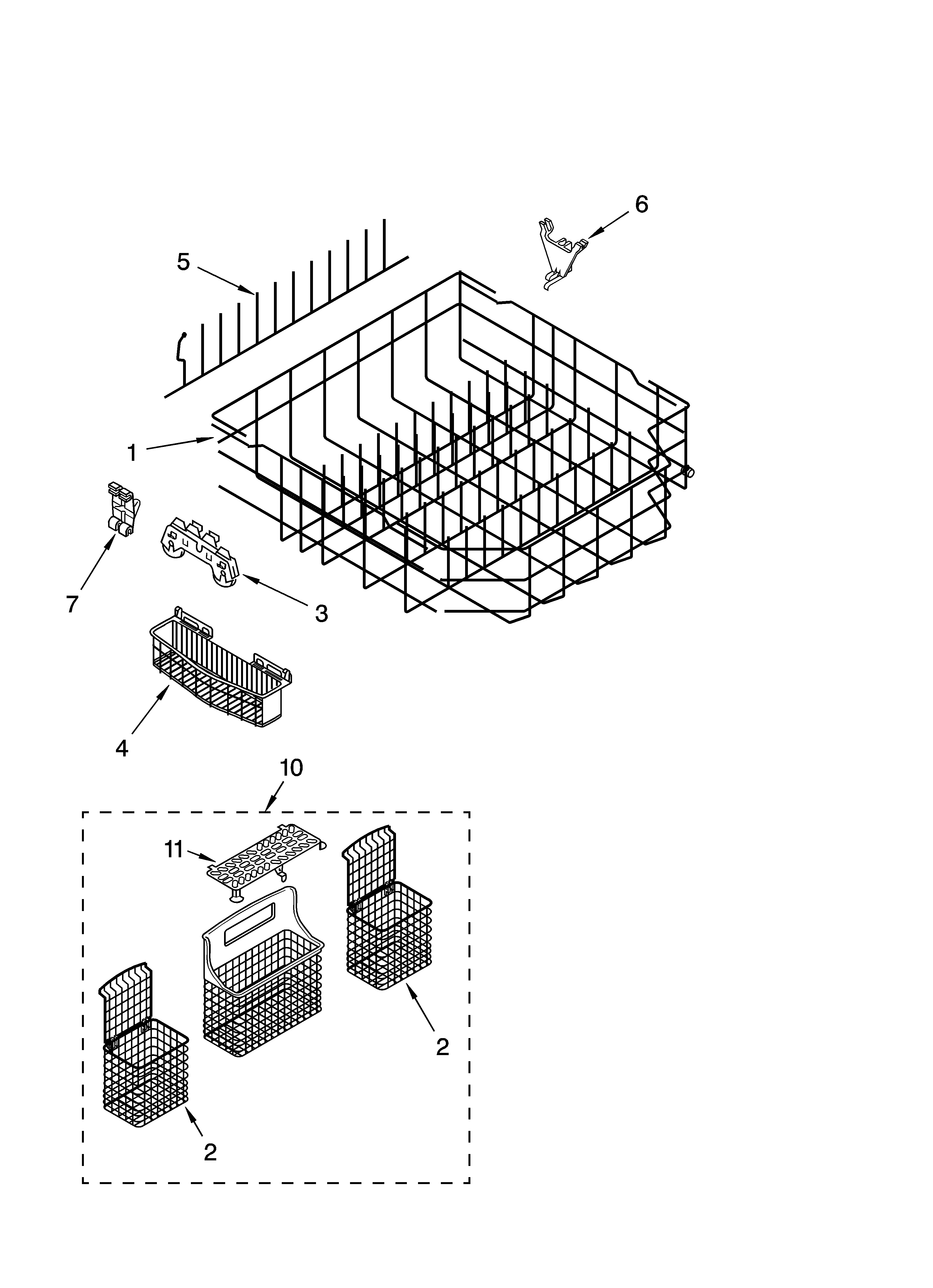 6
5
1
7
3
4
10
11
2
2