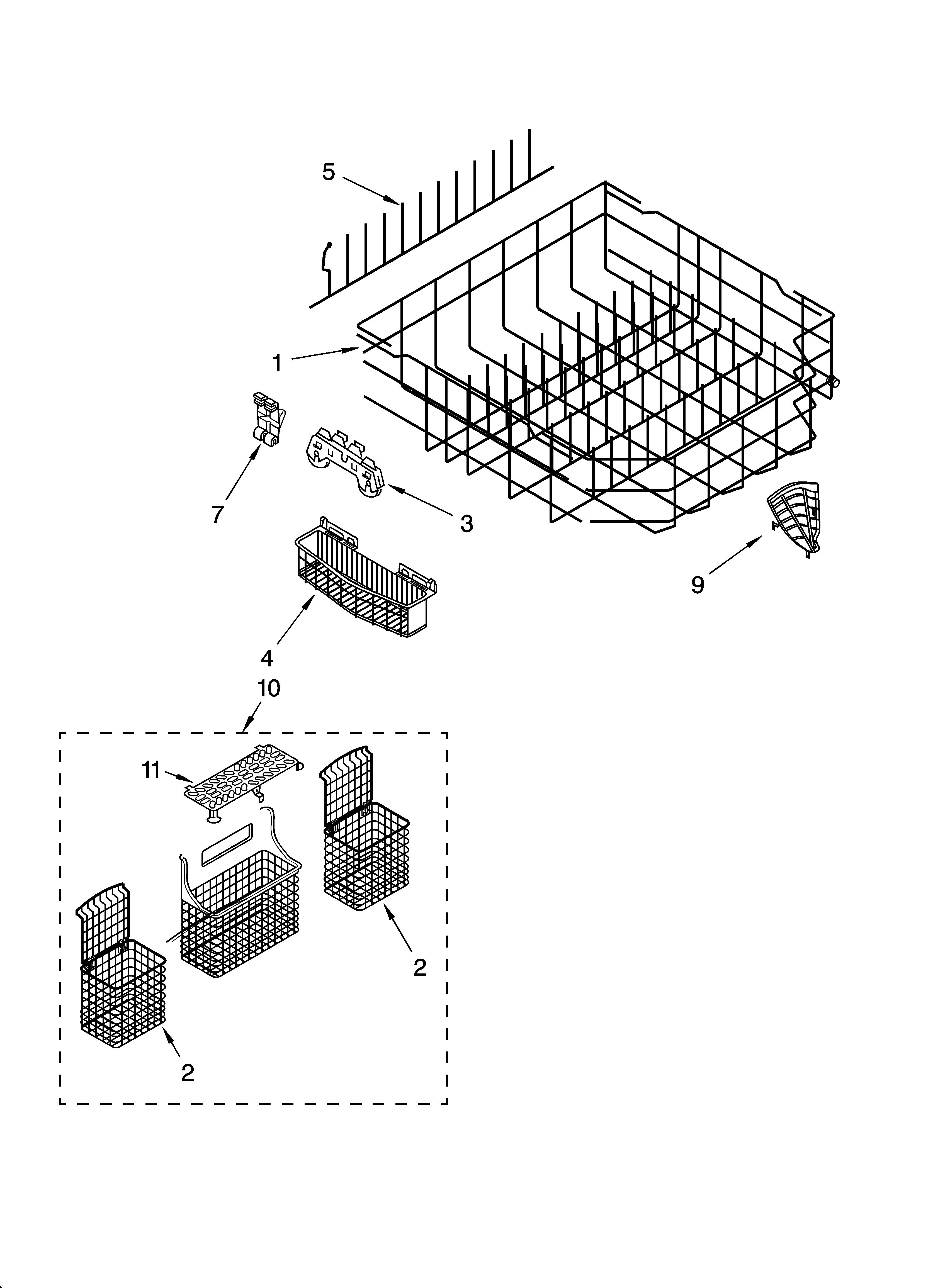 5
1
7
3
9
4
10
11
2
2