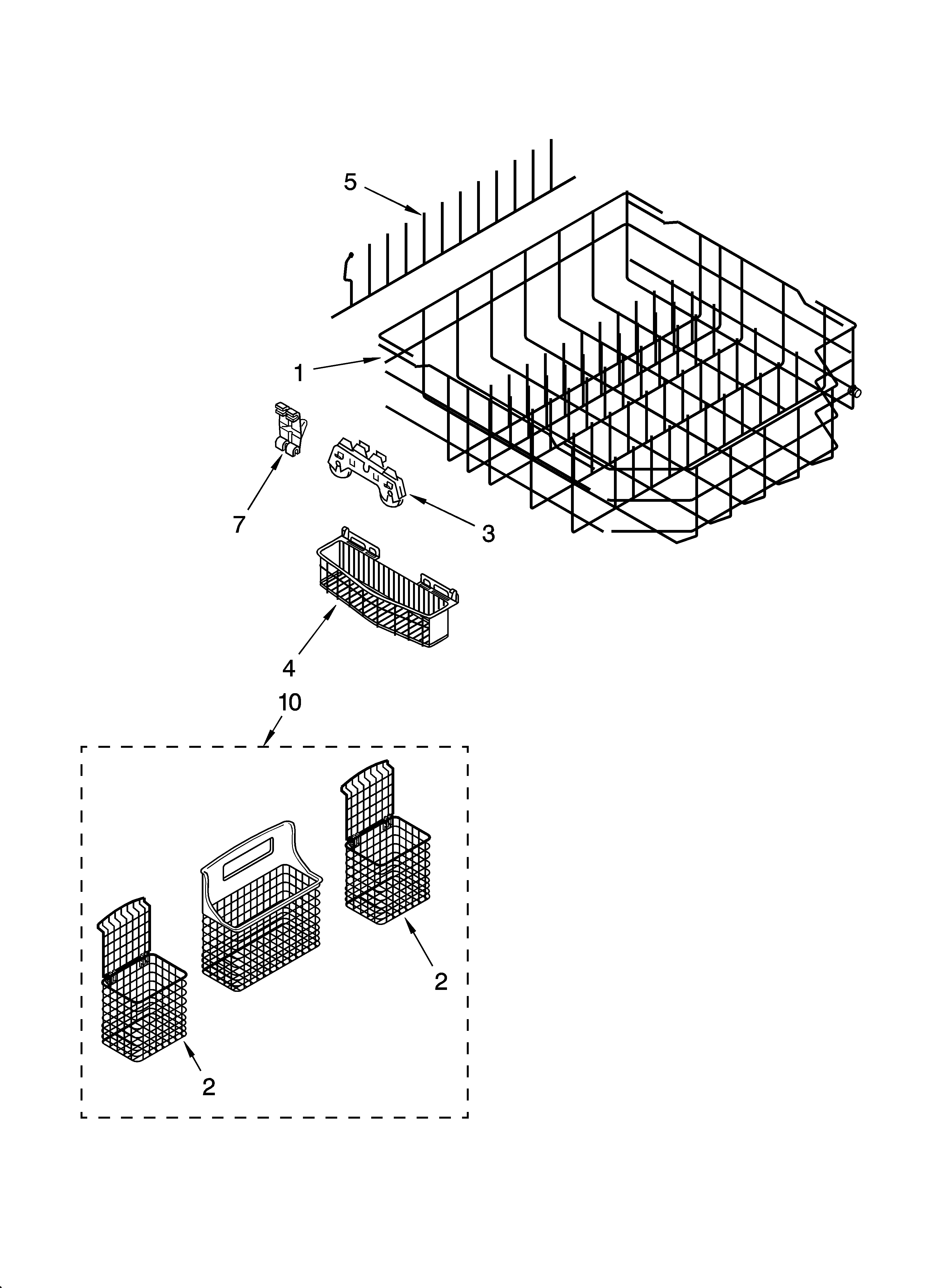 5

1

7

3

4

10

2

2