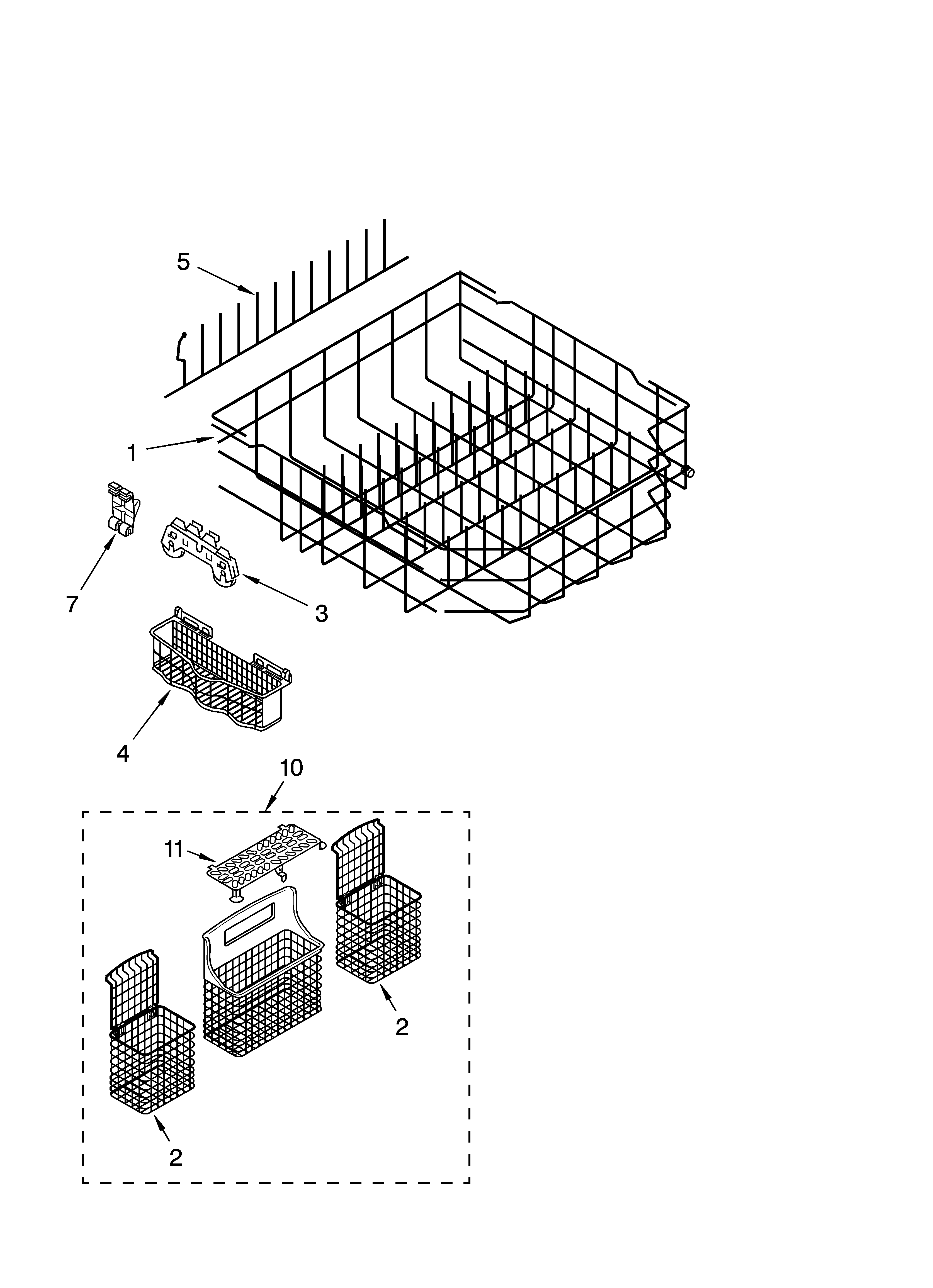 5

1

7

3

4

10

11

2

2