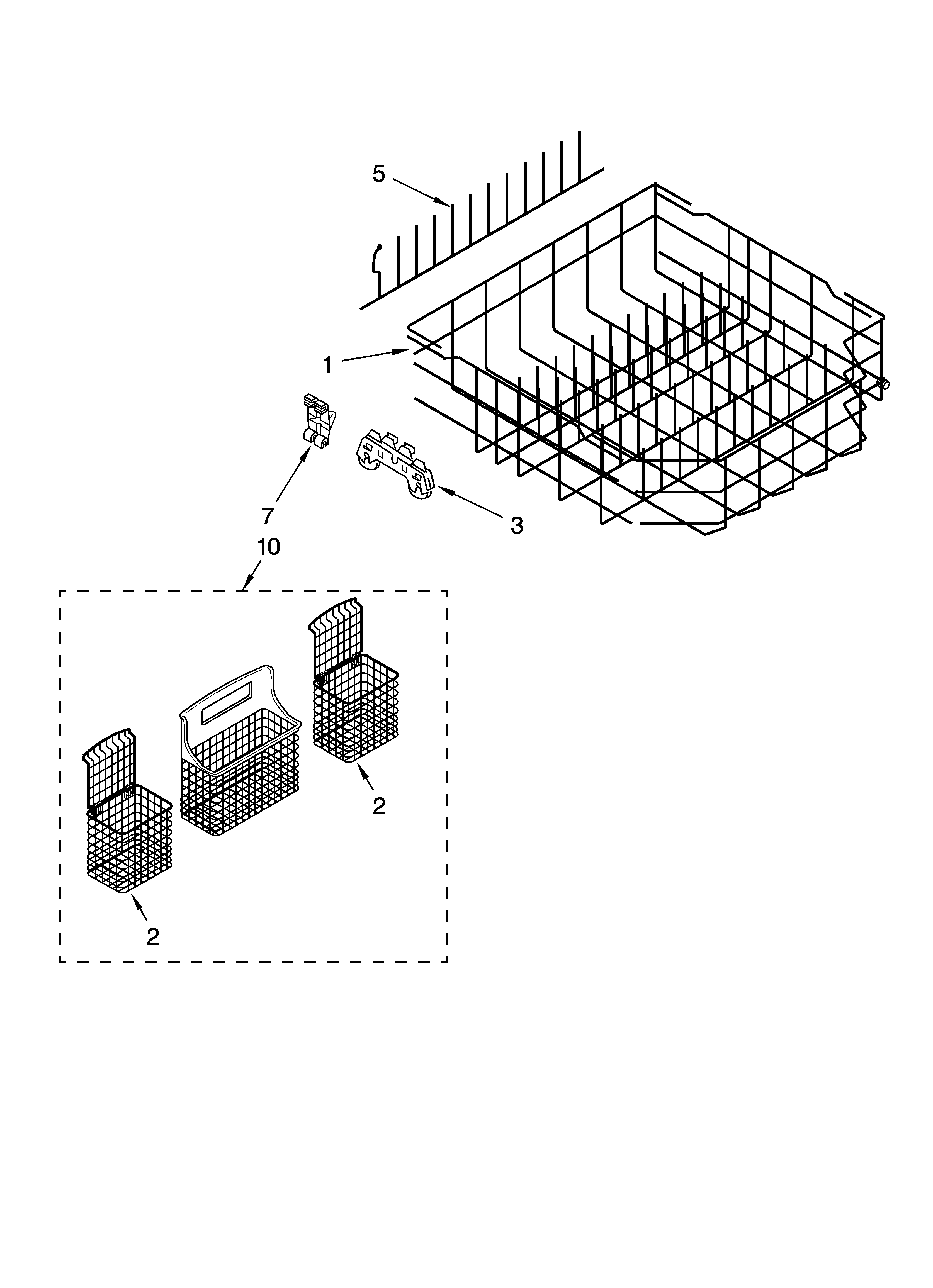 5

1

7

3

10

2

2