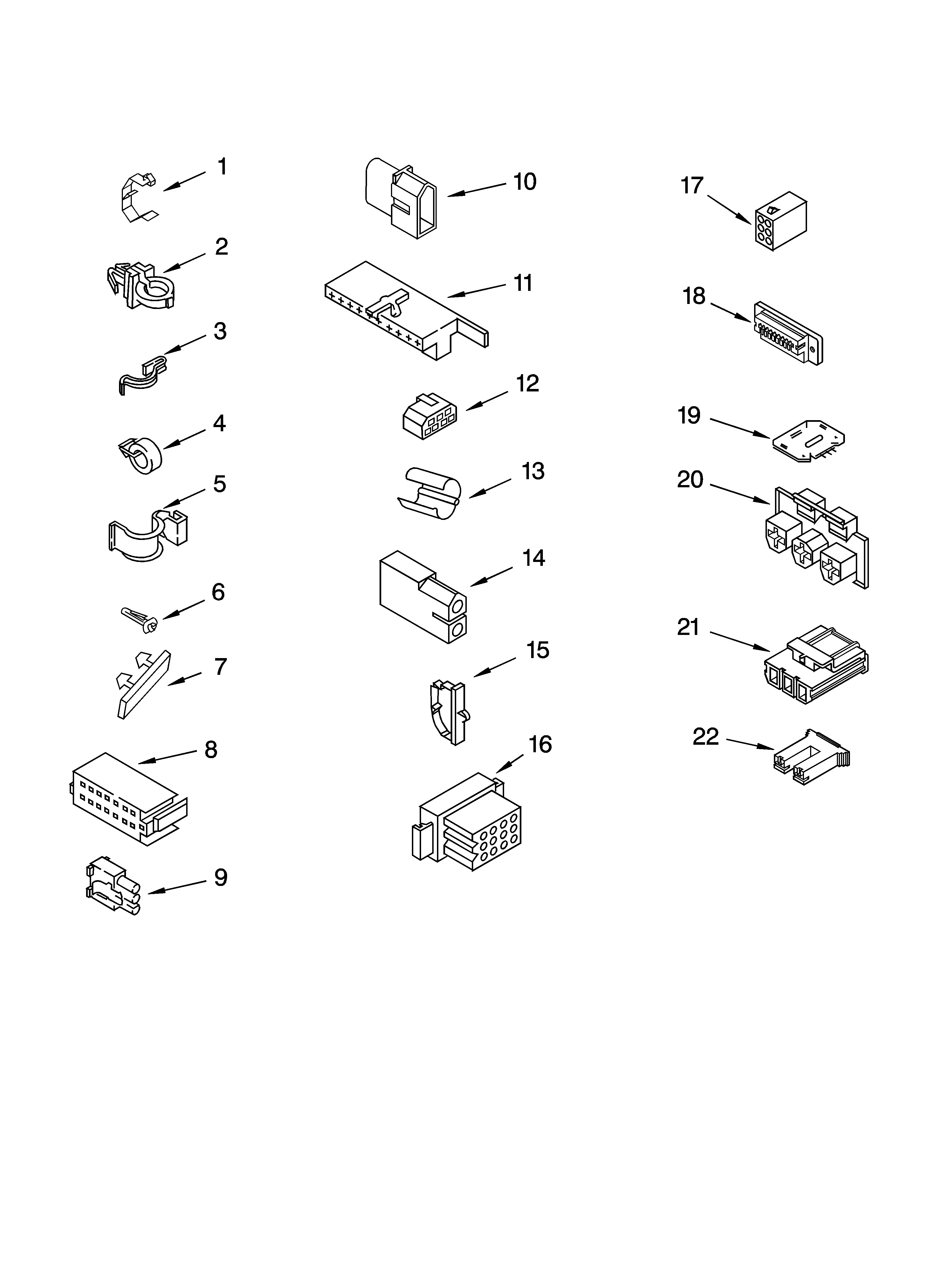 1
2
3
4
5
6
7
8
9
10
11
12
13
14
15
16
17
18
19
20
21
22