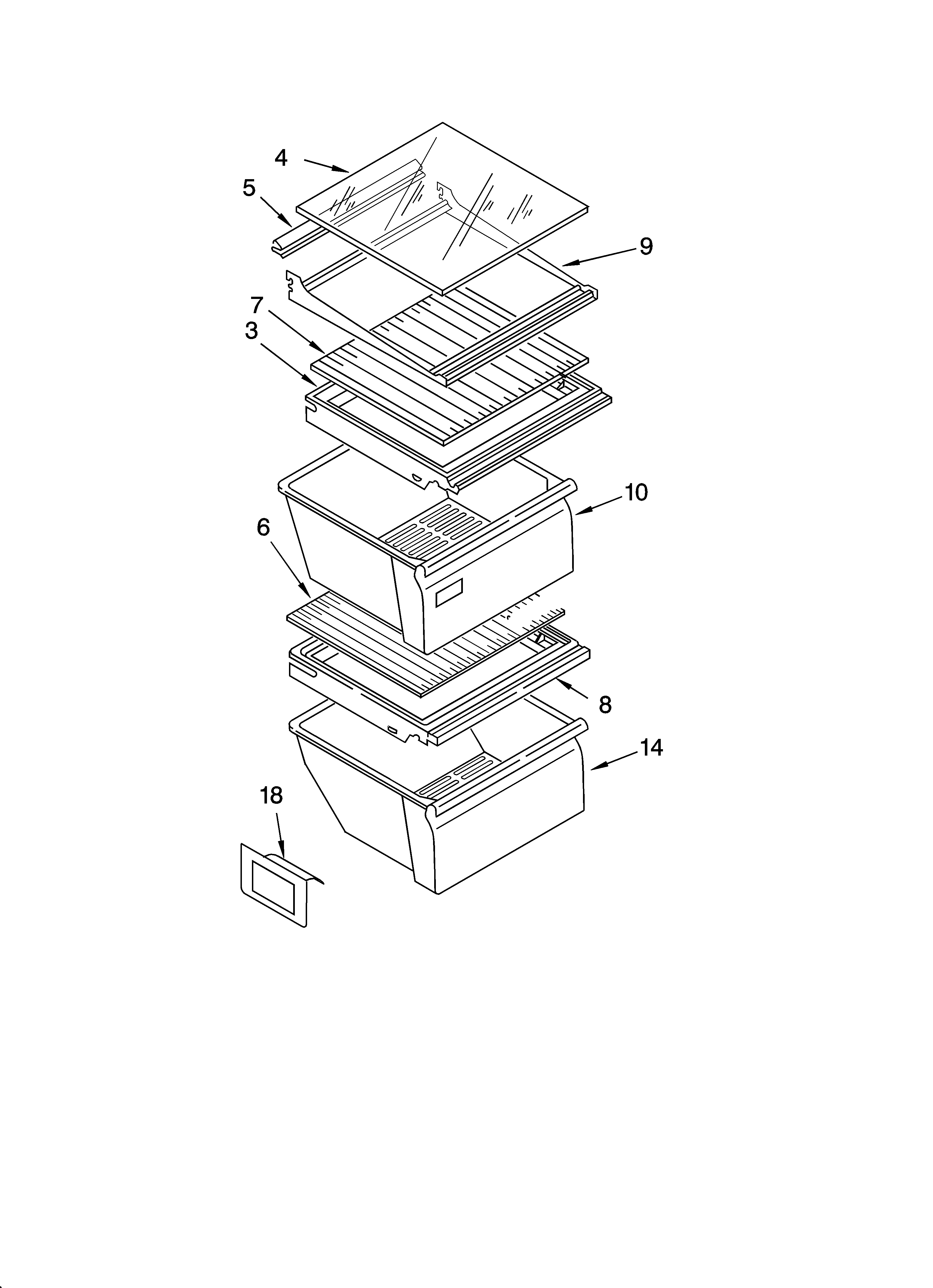 4
5
9
7
3
10
6
8
14
18