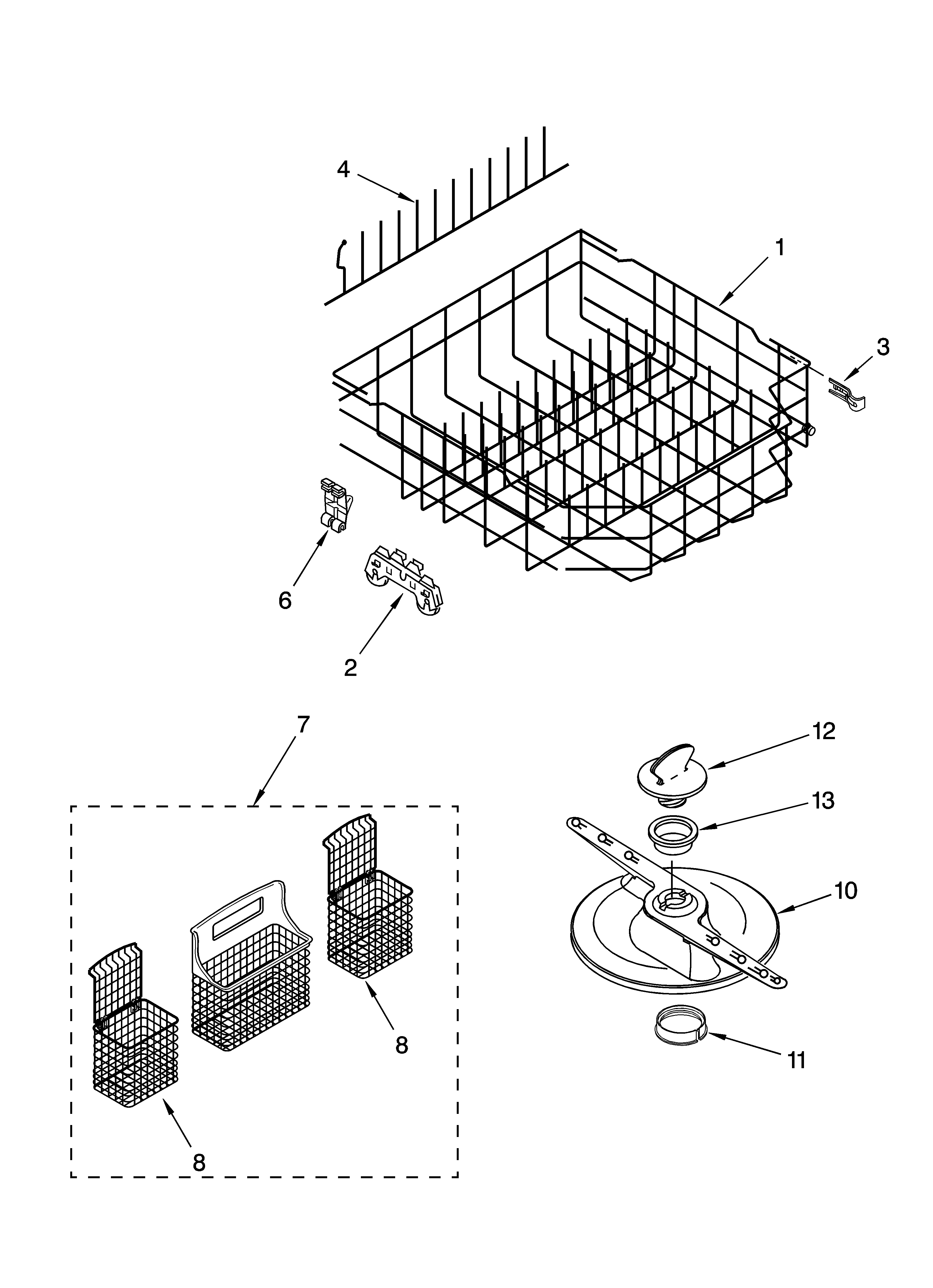 4
1
3
6
2
7
12
13
10
8
11
8