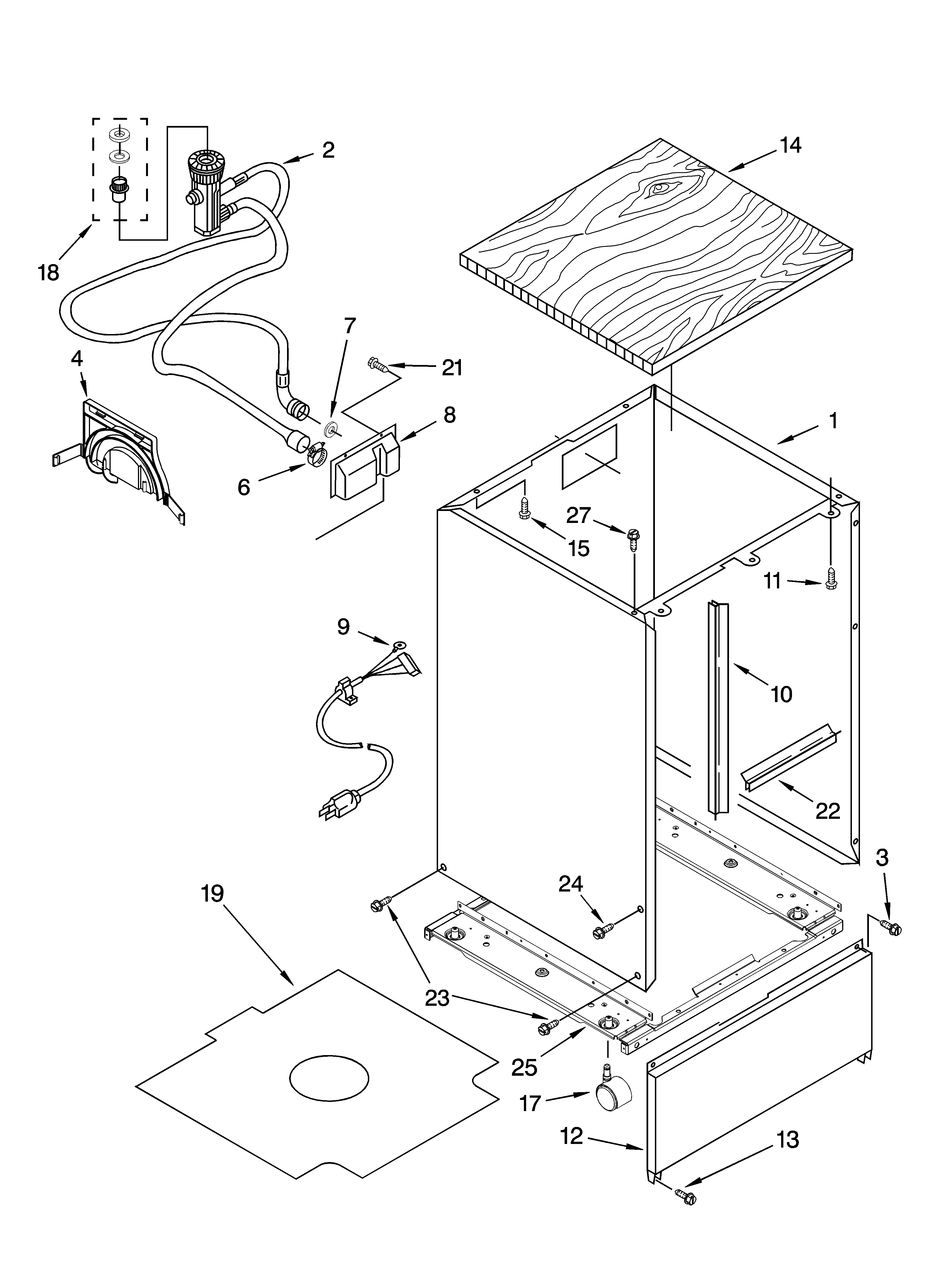 2
14
18
7
21
4
8
1
6
27
15
11
9
10
22
3
19
24
23
25
17
12
13