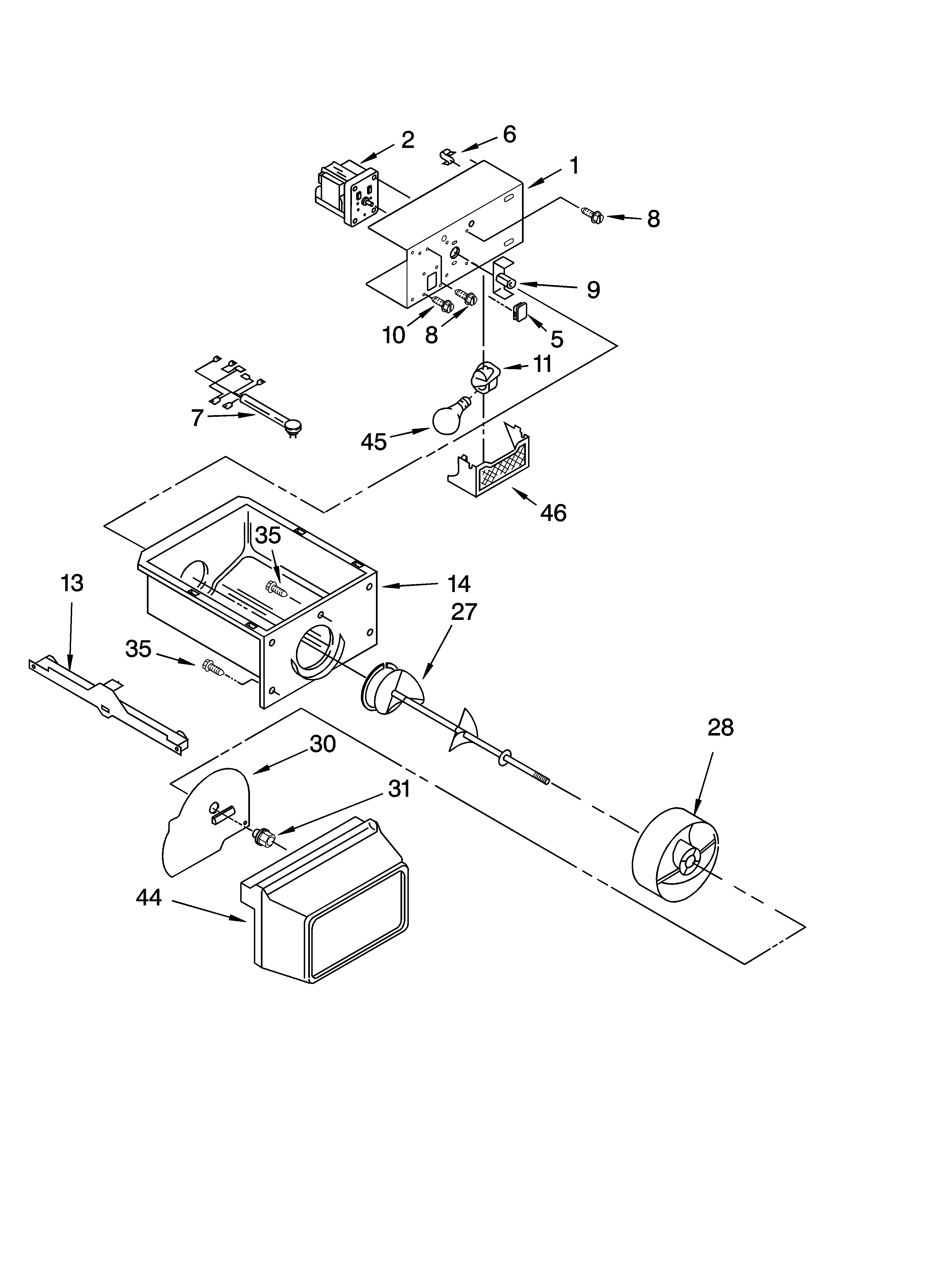 2
6
1
8
9
10
8
5
11
7
45
46
35
13
14
27
35
28
30
31
44