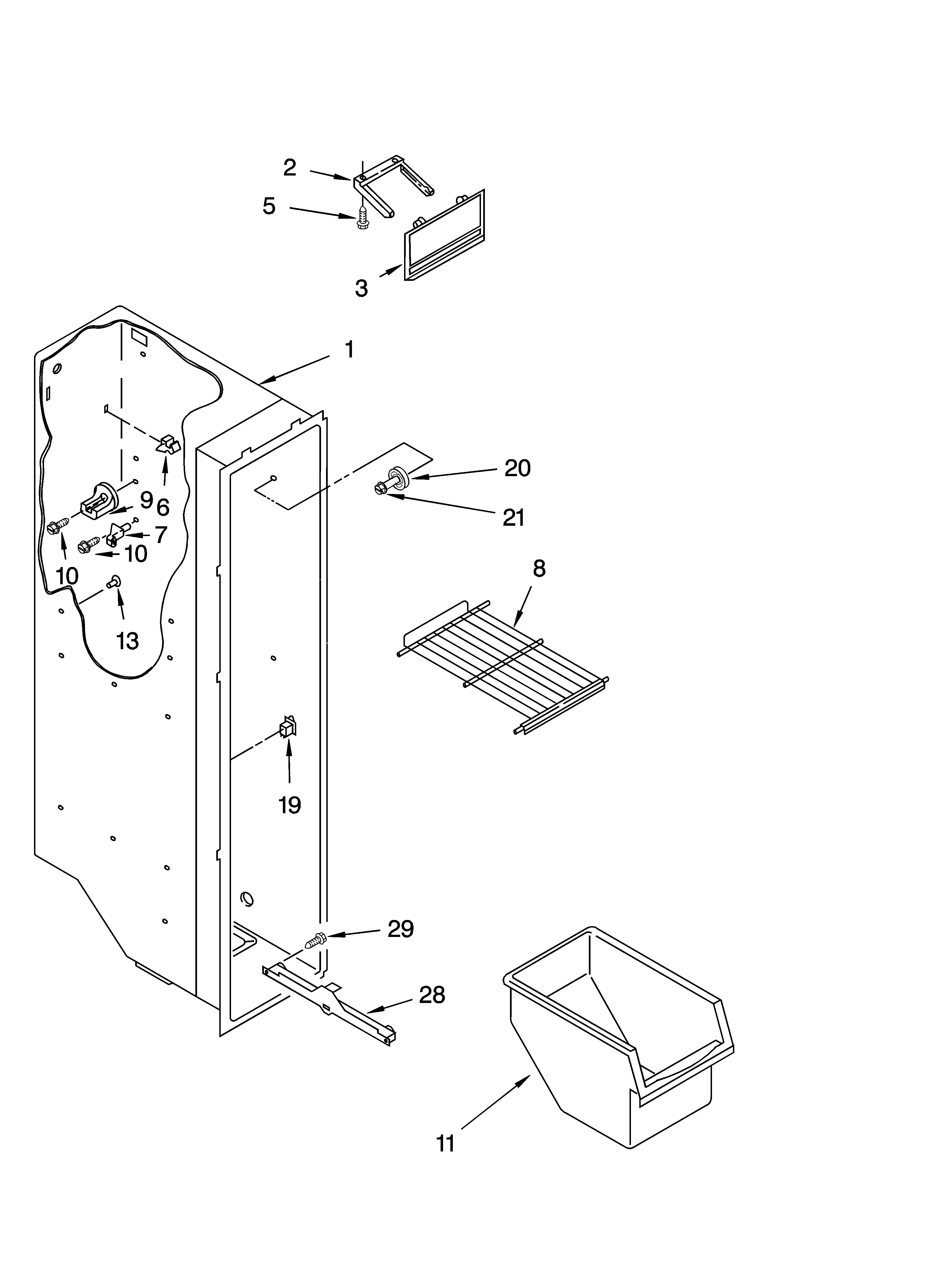 2
5
3
1
20
21
9
6
7
10
10
13
8
19
29
28
11