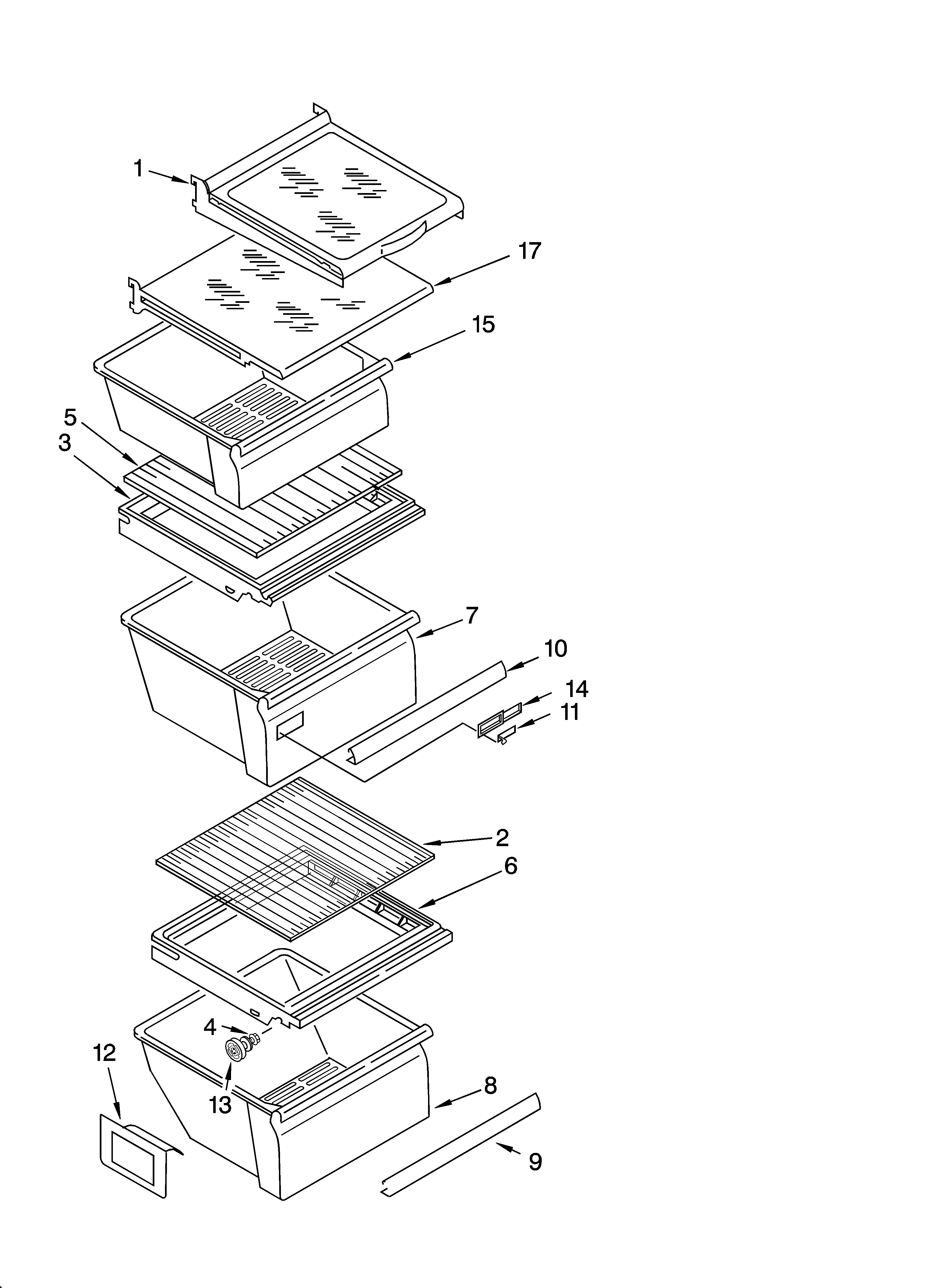 1
17
15
5
3
7
10
14
11
2
6
4
12
13
8
9