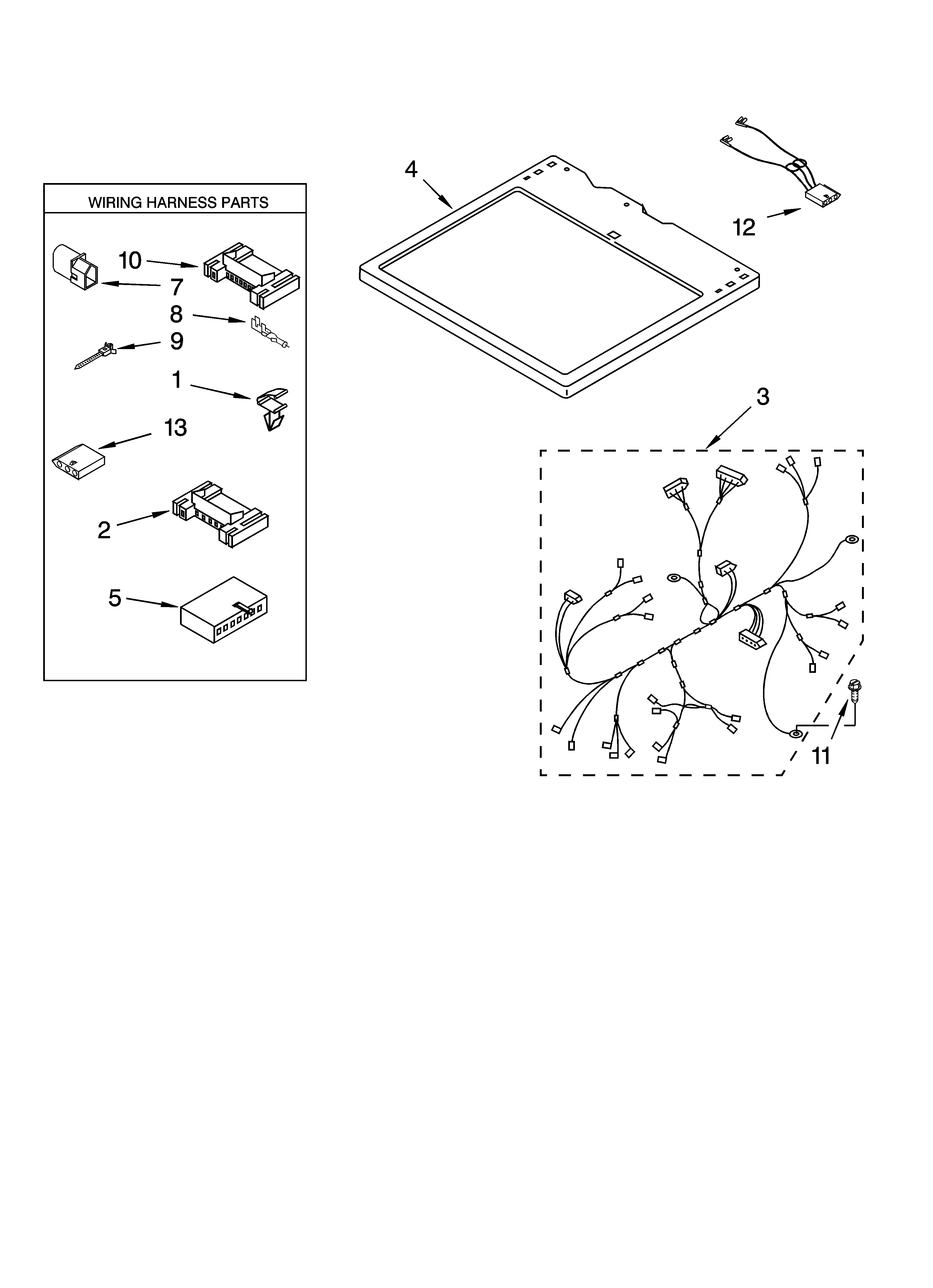 WIRING HARNESS PARTS

10
7
8
9
1
13
2
5

4
12
3
11