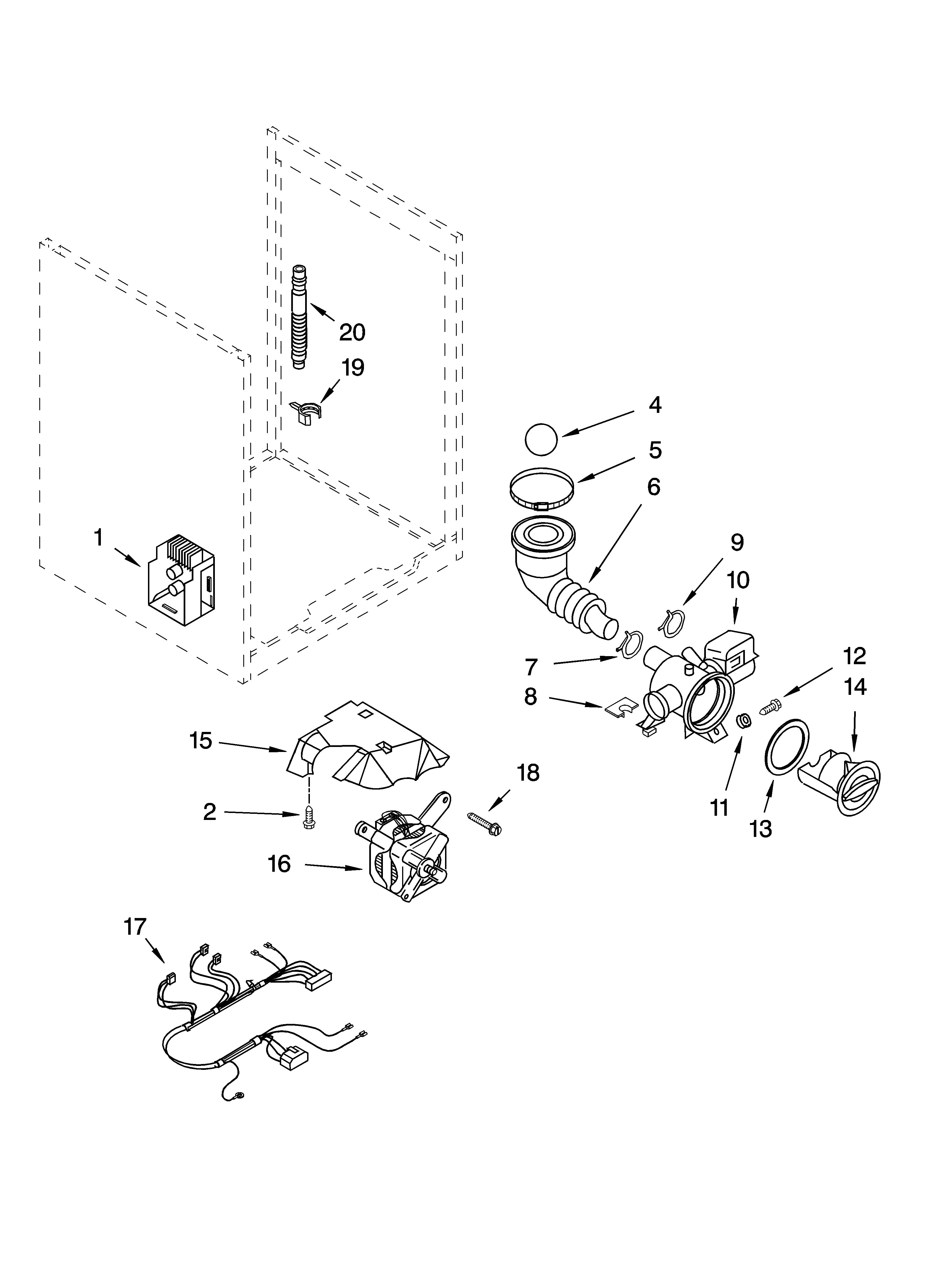 20
19
4
5
6
1
9
10
7
12
14
8
15
18
2
11
13
16
17