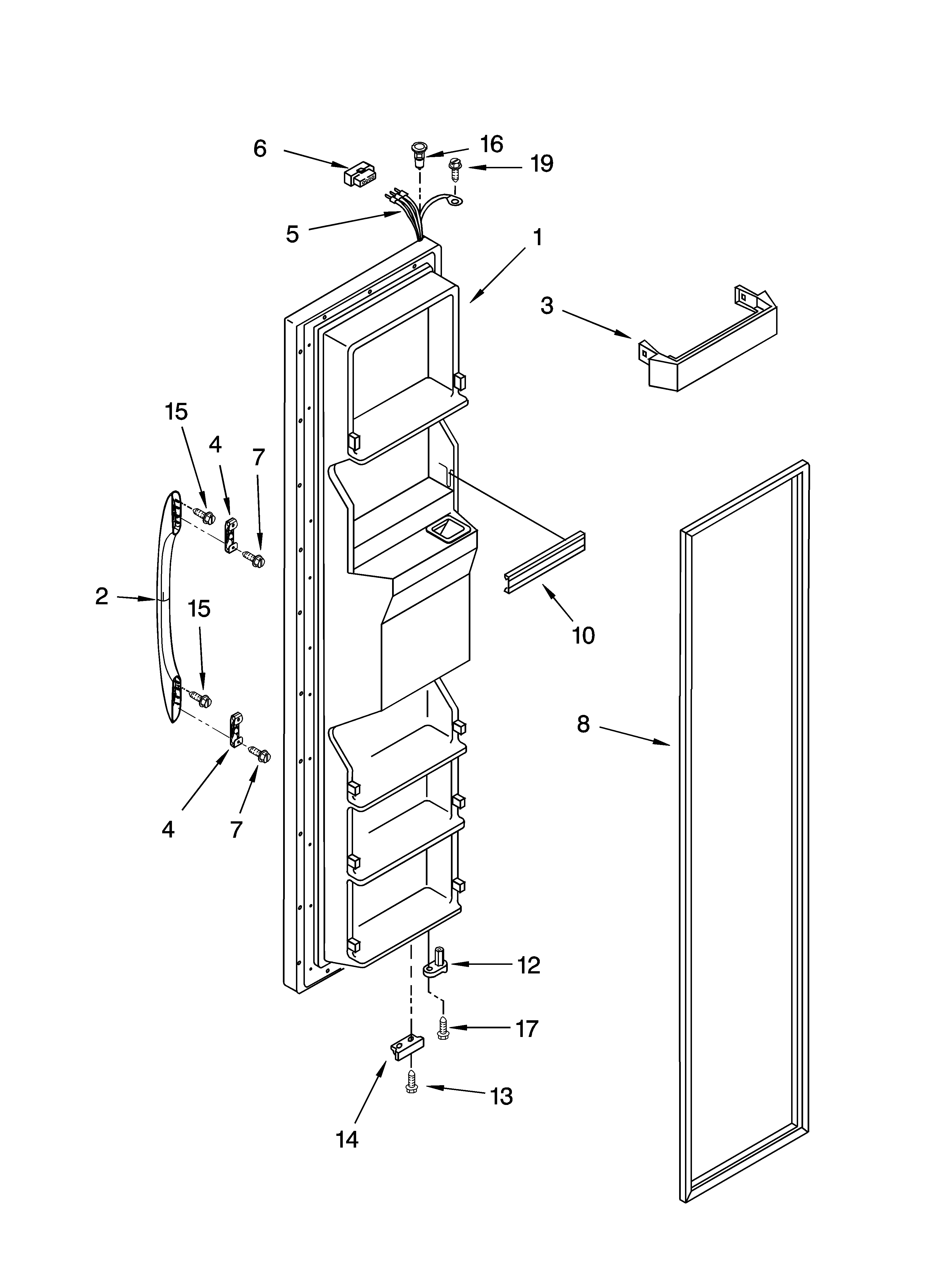 6
16
19
5
1
3
15
4
7
2
15
10
8
4
7
12
17
13
14