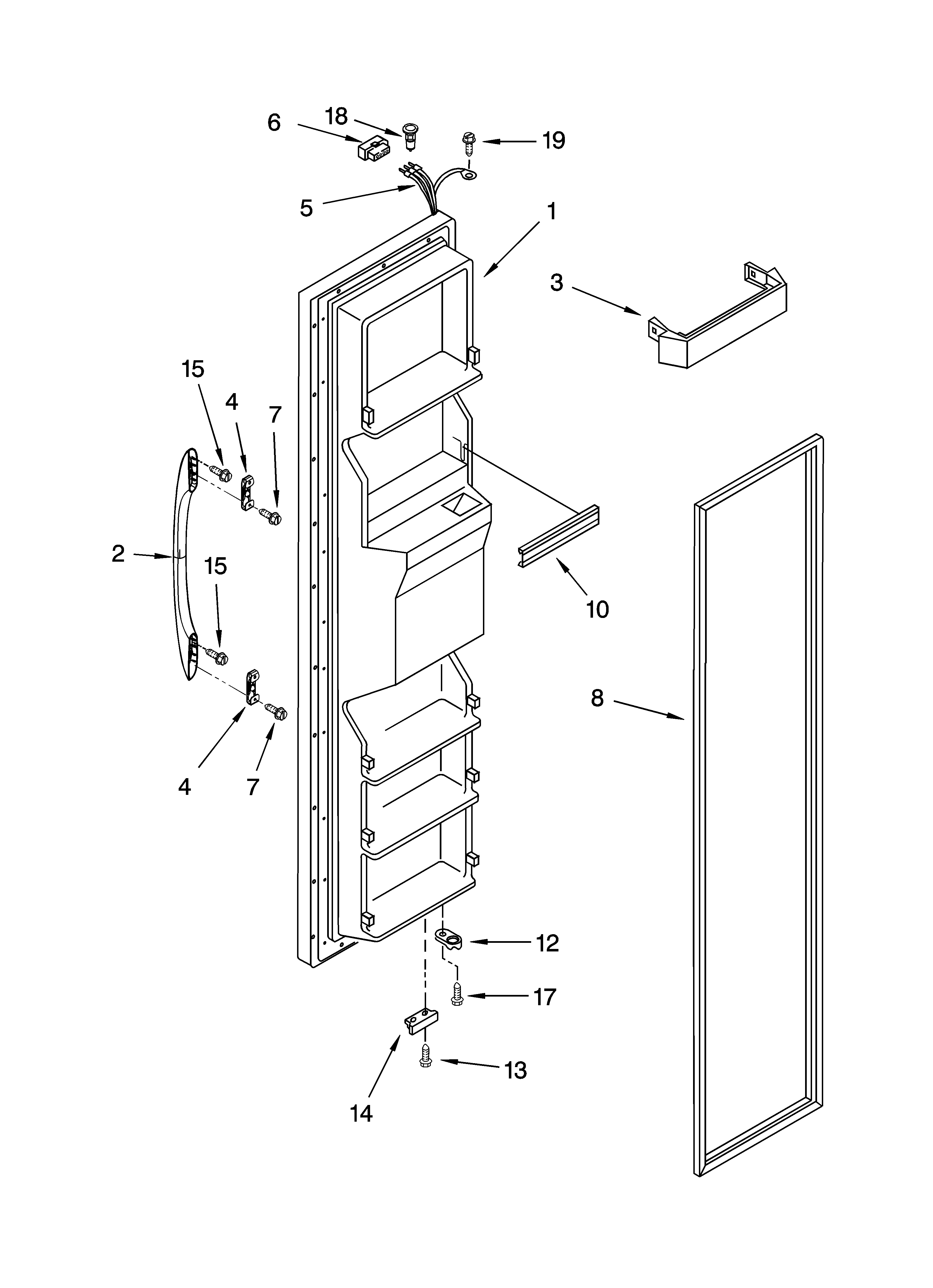 6
18
19
5
1
3
15
4
7
2
15
10
8
4
7
12
17
13
14