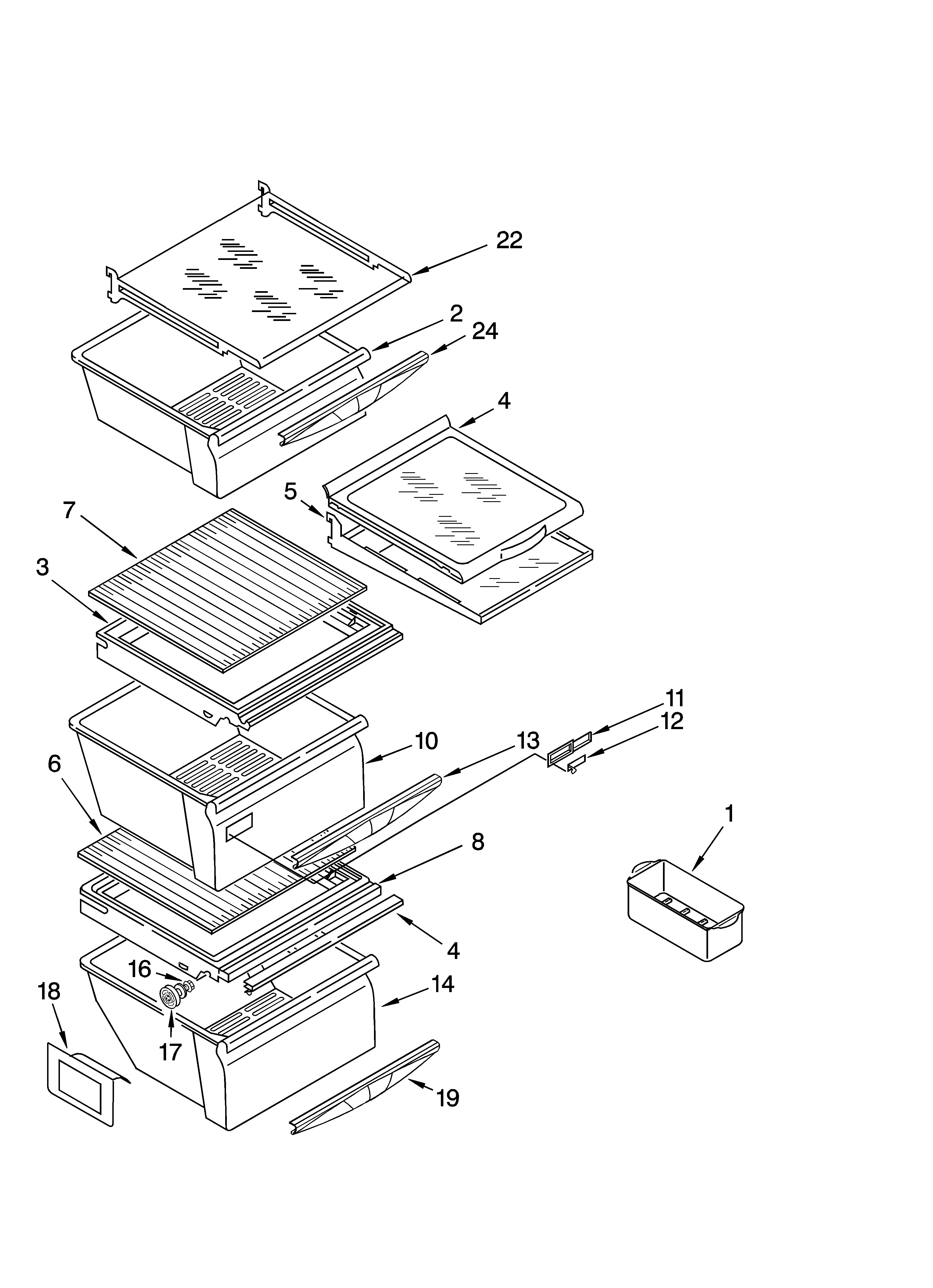 22
2
24
4
5
7
3
11
12
10
13
6
1
8
4
16
14
18
17
19