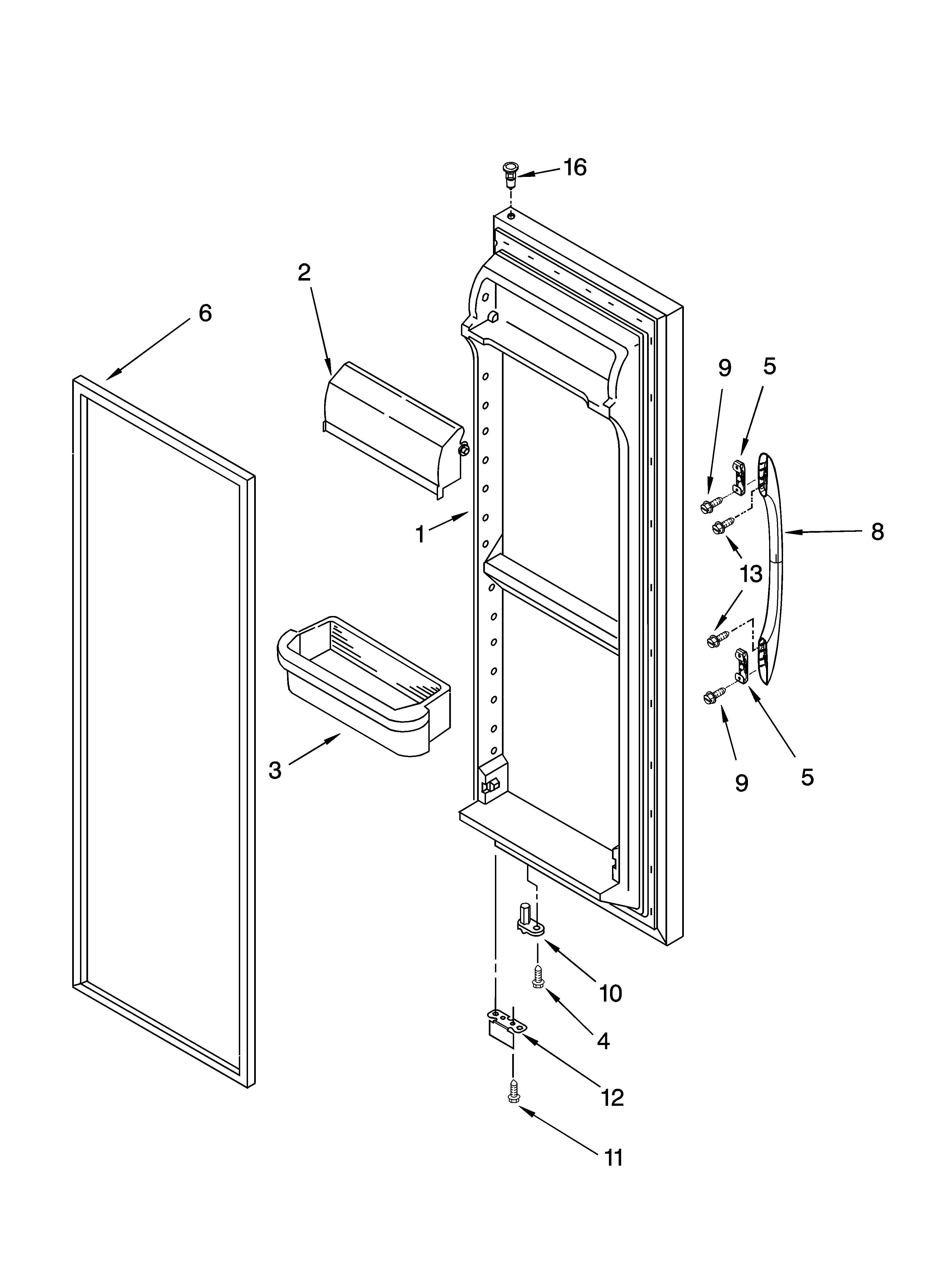 16
2
6
9
5
1
8
13
3
9
5
10
4
12
11