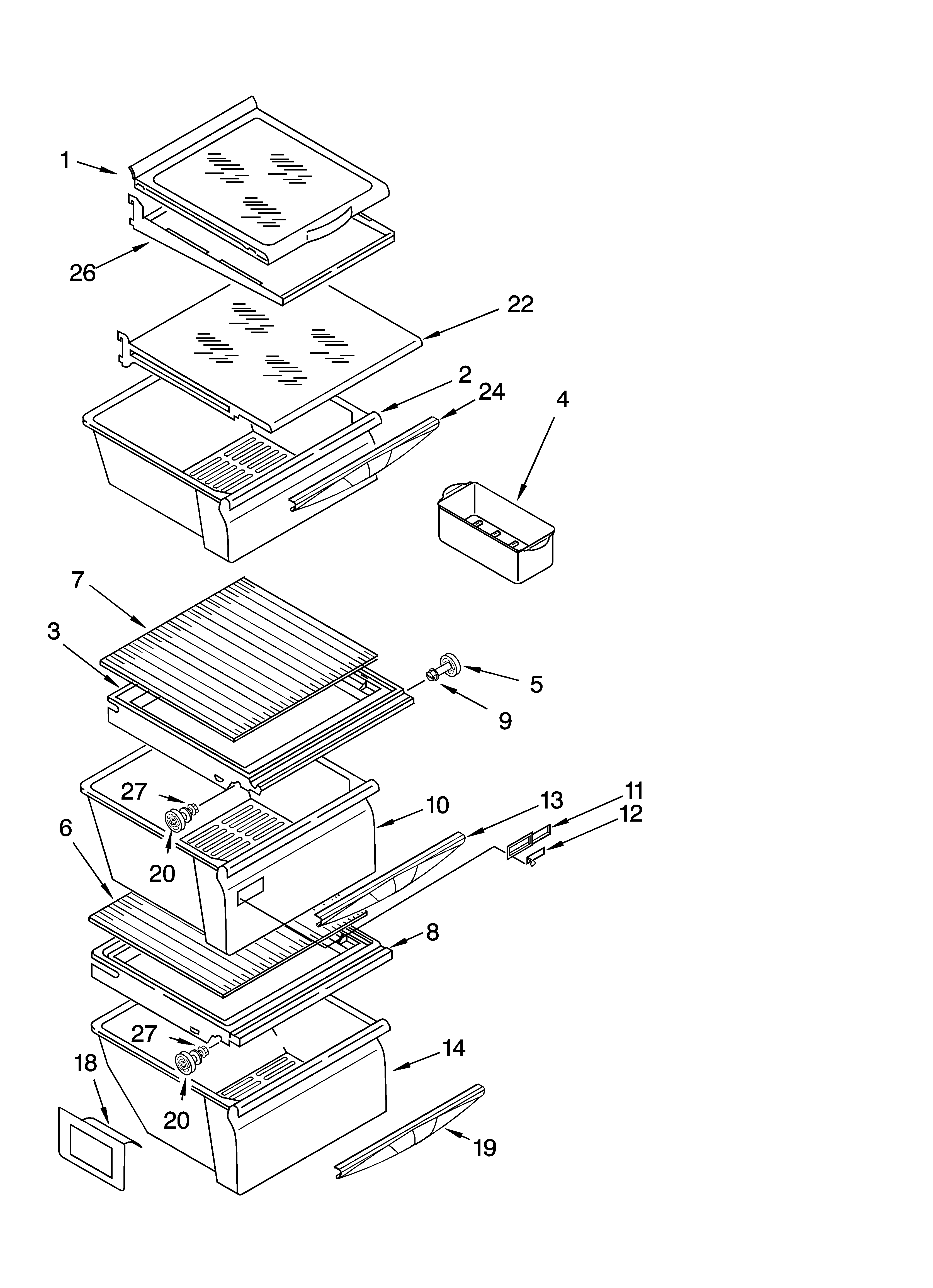 1
26
22
2
24
4
7
3
5
9
27
10
13
11
12
6
20
8
27
14
18
20
19