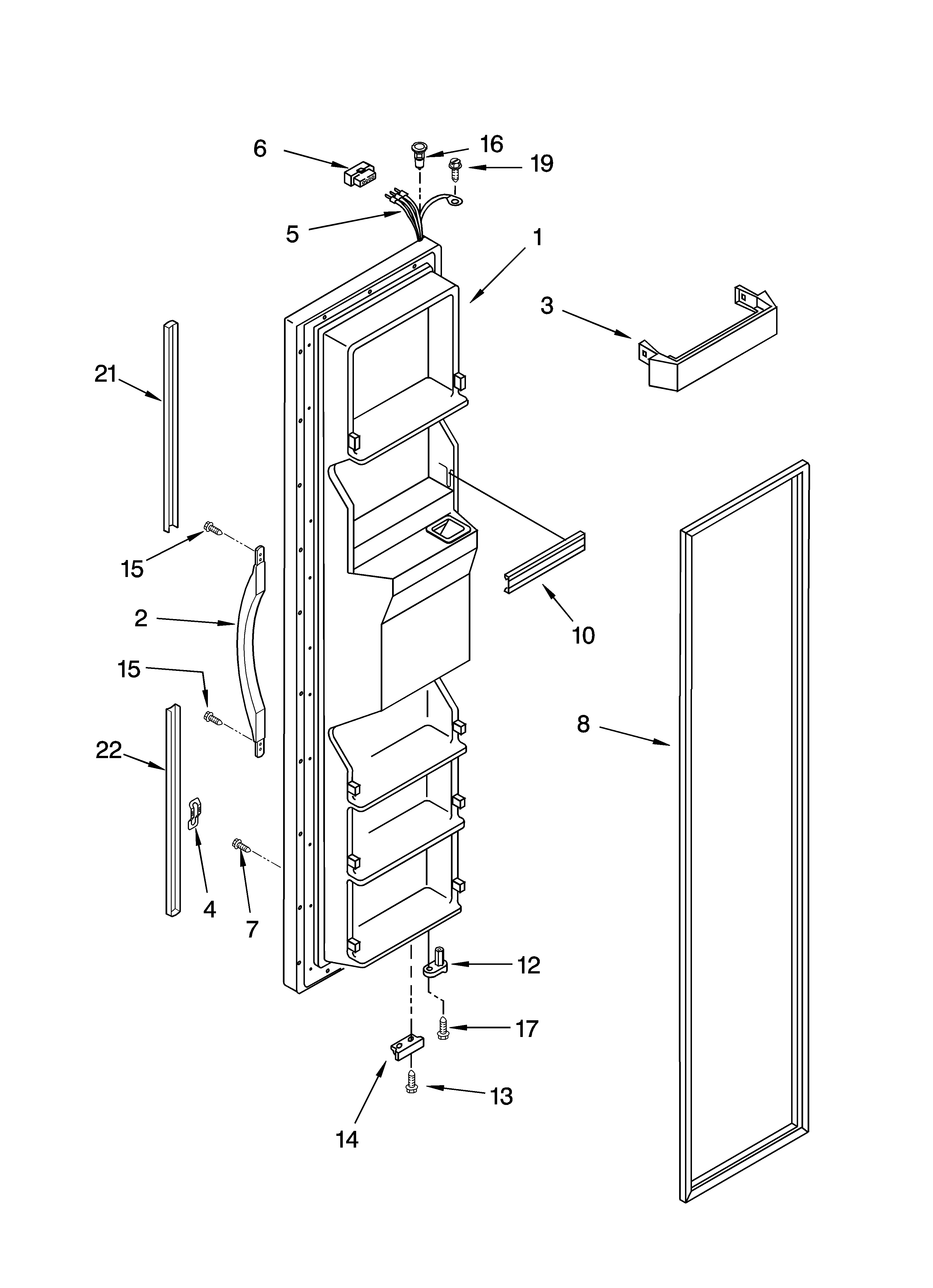 6
16
19
5
1
3
21
15
2
10
15
8
22
4
7
12
17
13
14