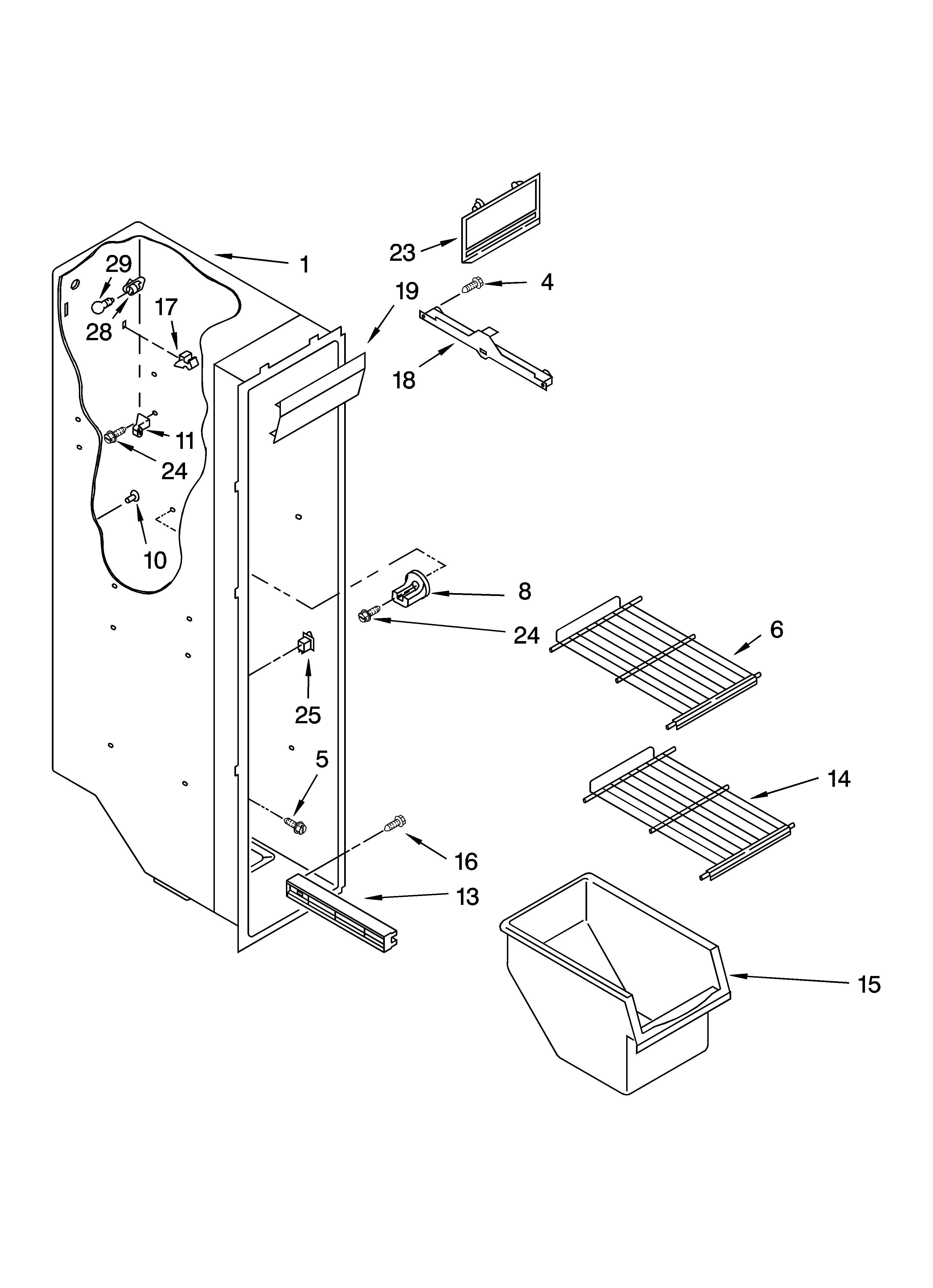 23
1
29
4
19
28
17
18
11
24
10
8
24
6
25
5
14
16
13
15