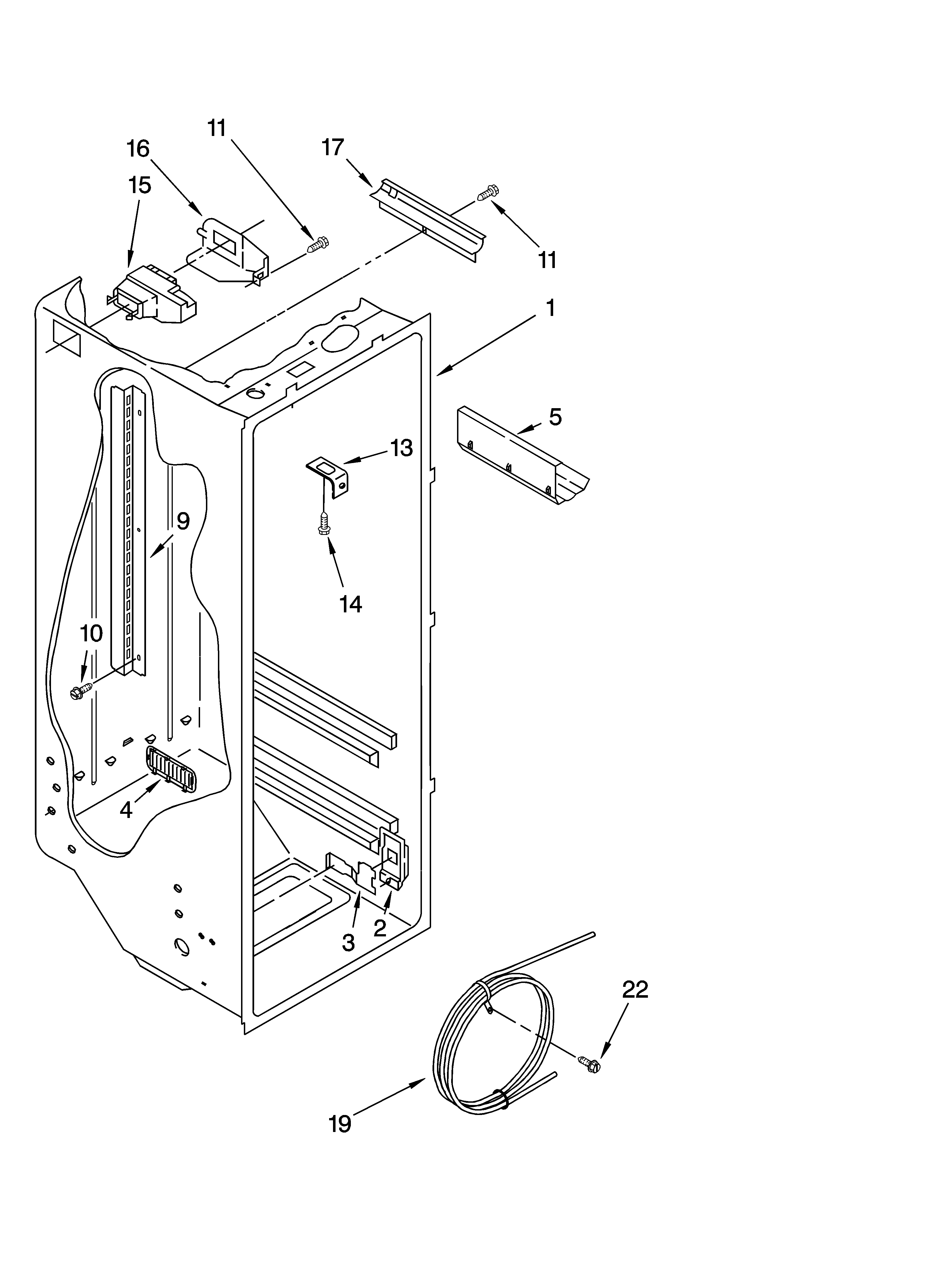 11
16
17
15
11
1
5
13
9
14
10
4
3
2
22
19