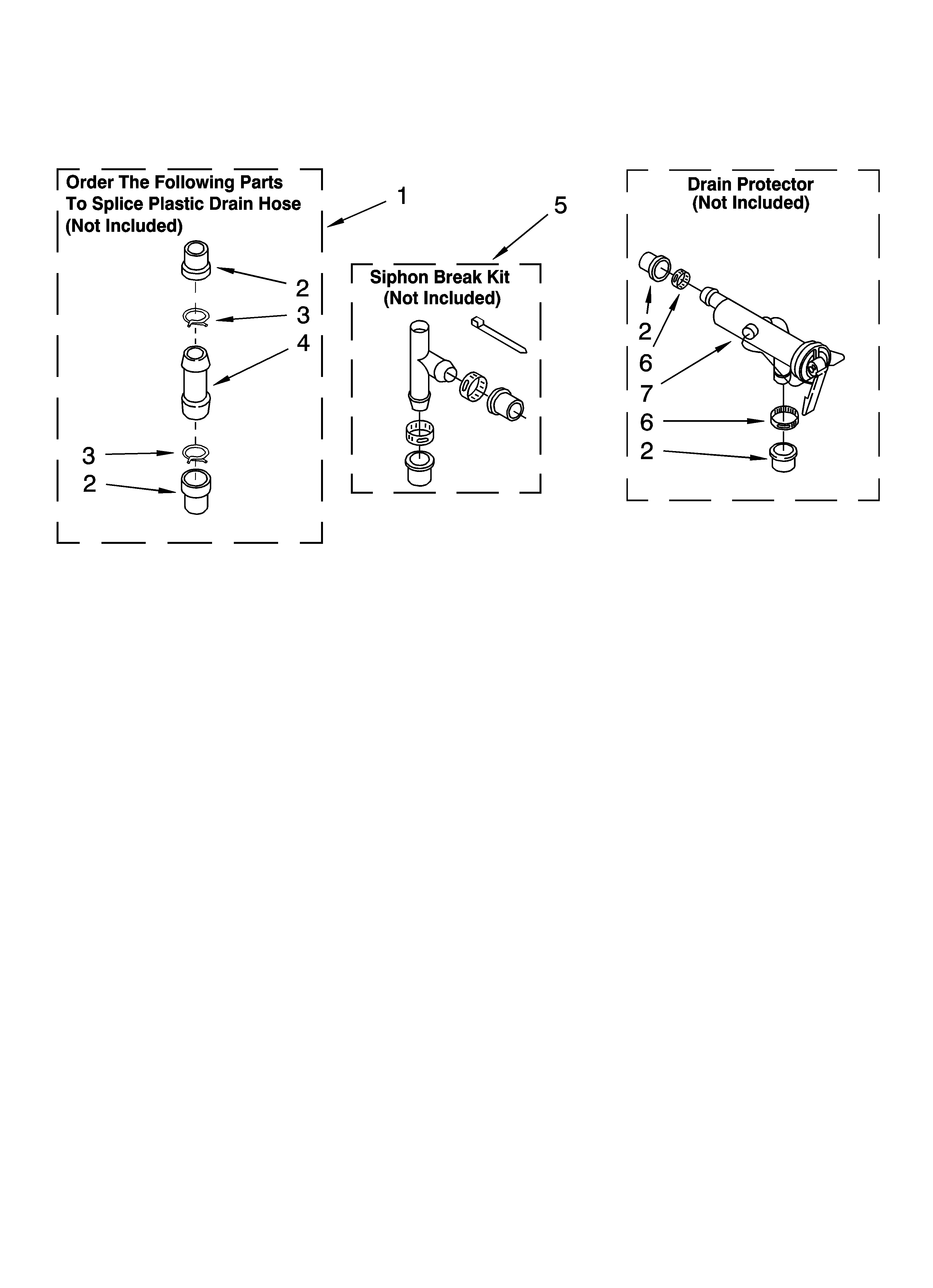 Order The Following Parts To Splice Plastic Drain Hose (Not Included)

1

2

3

4

3

2

5

Siphon Break Kit (Not Included)

Drain Protector (Not Included)

2

6

7

6

2