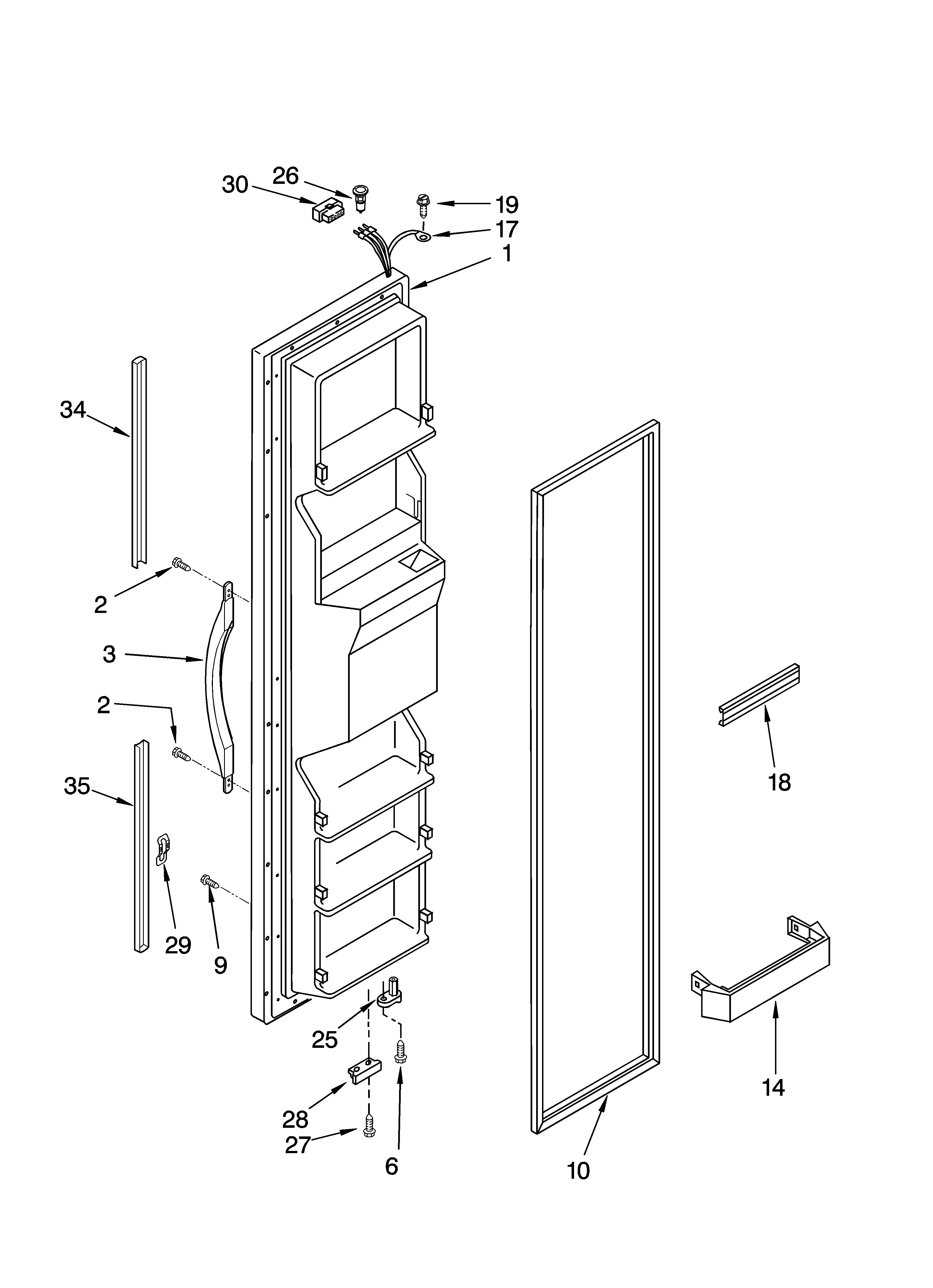 30
26
19
17
1
34
2
3
2
35
29
9
18
25
28
27
6
10
14