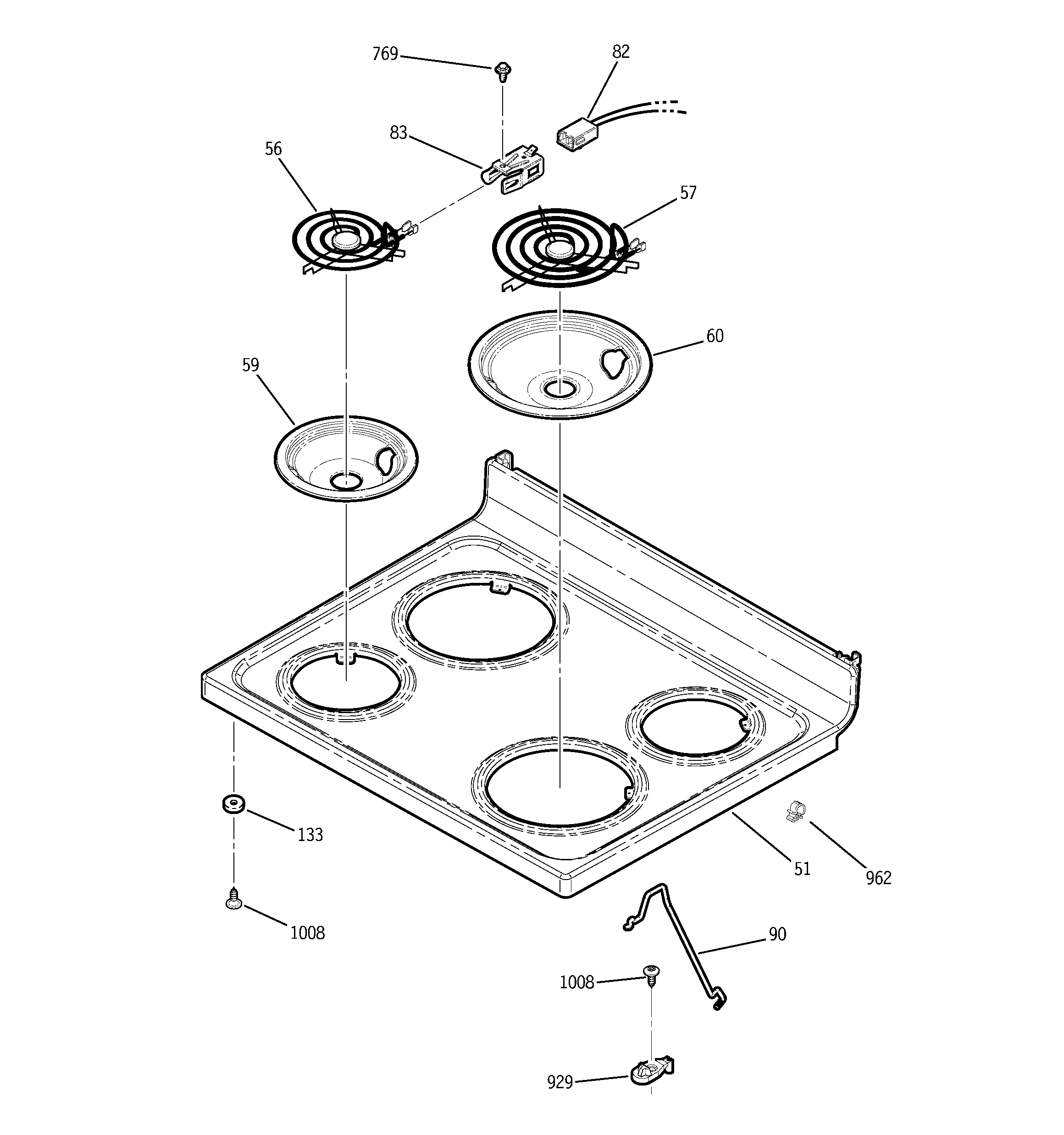 769
82
83
56
57
60
59
133
51
962
1008
90
1008
929