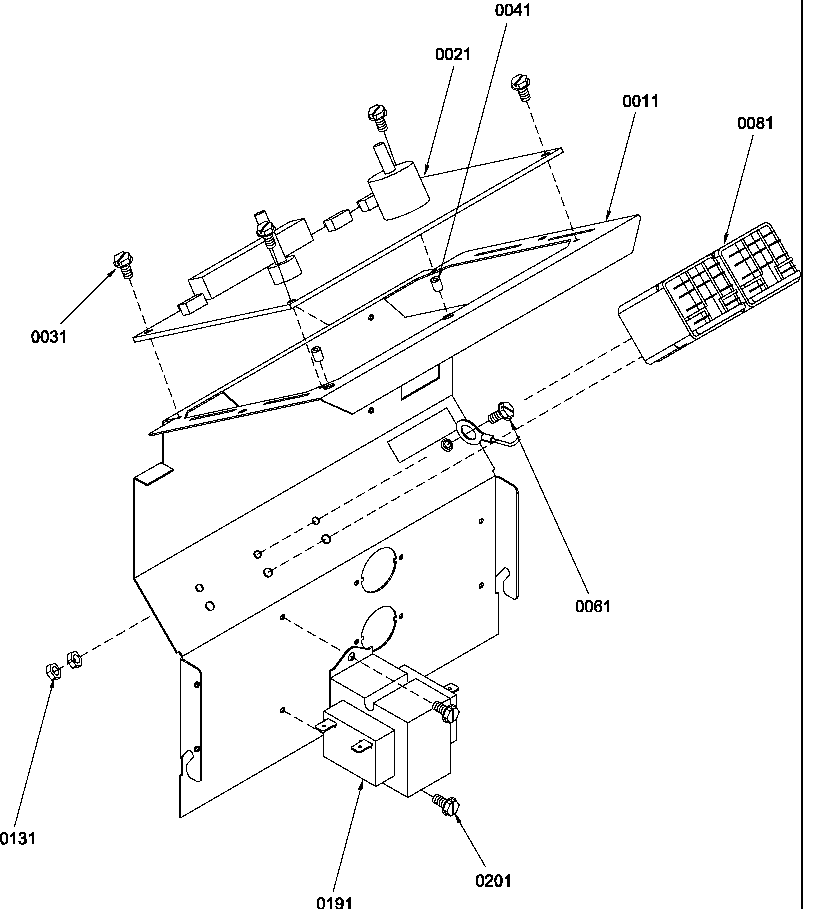 0041
0021
0011
0081
0031
0061
0131
0191
0201