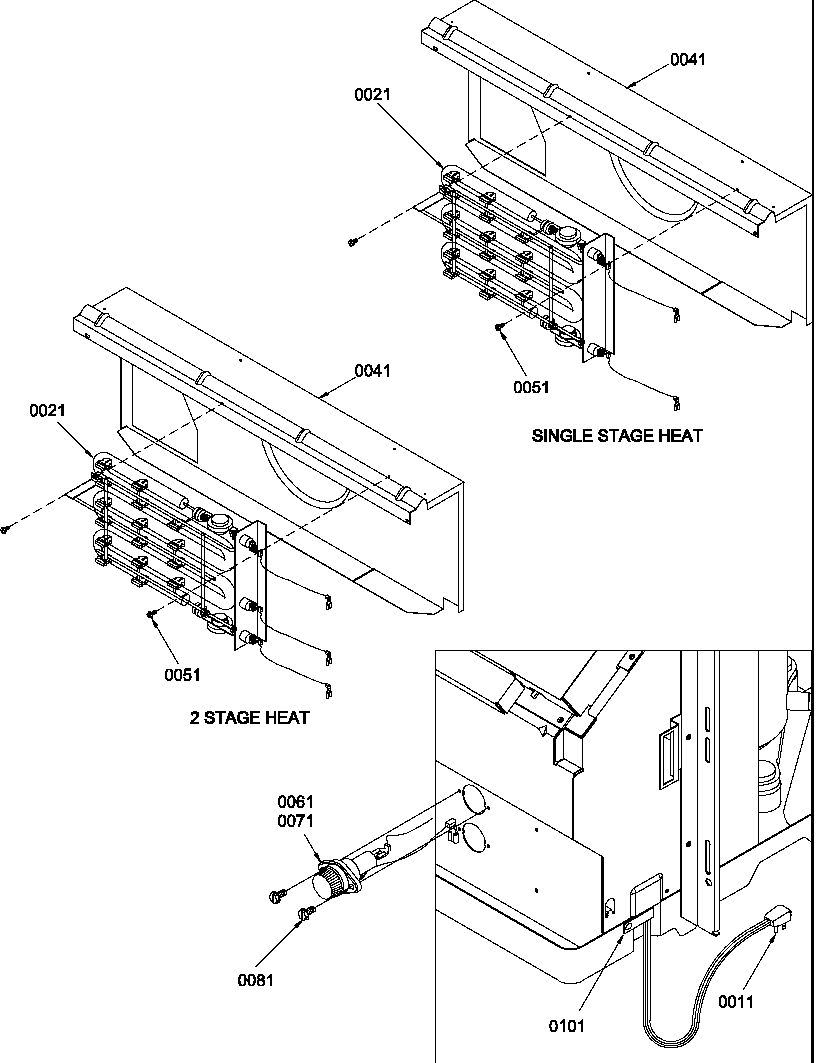 0041
0021
0051
SINGLE STAGE HEAT
0041
0021
0051
2 STAGE HEAT
0061
0071
0081
0101
0011