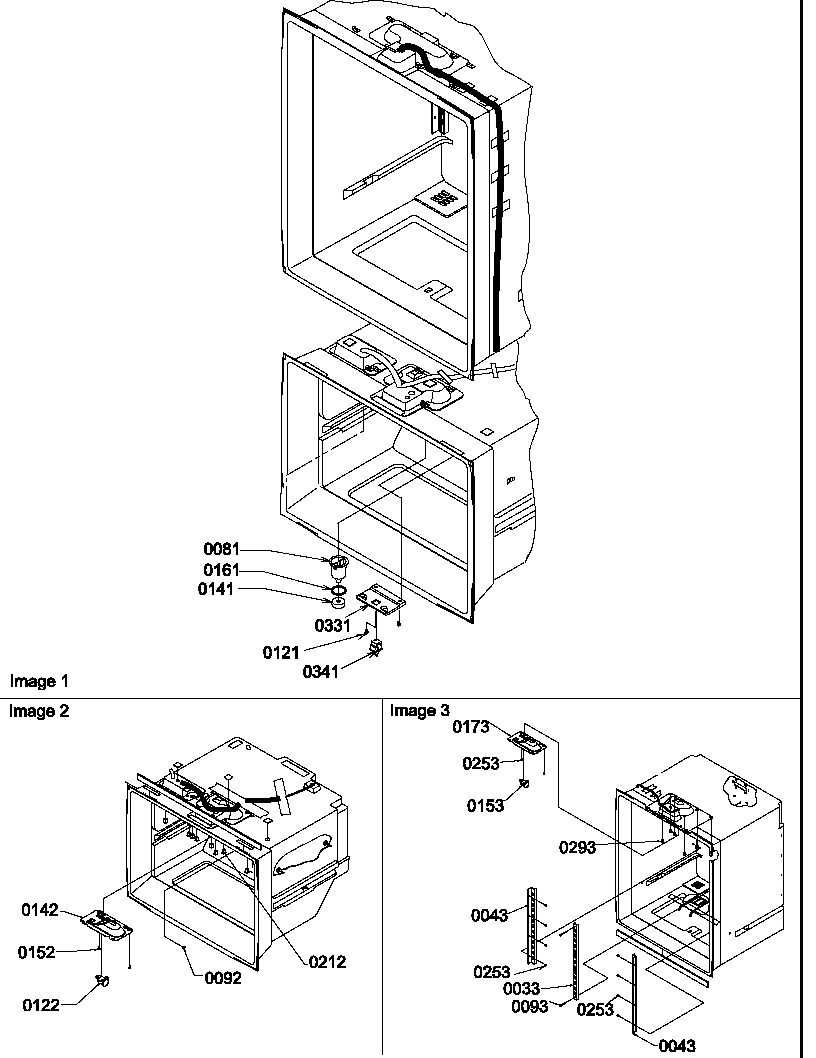 0081
0161
0141
0331
0121
0341
Image 1

Image 2
0142
0152
0122
0092
0212

Image 3
0173
0253
0153
0293
0043
0253
0033
0093
0253
0043