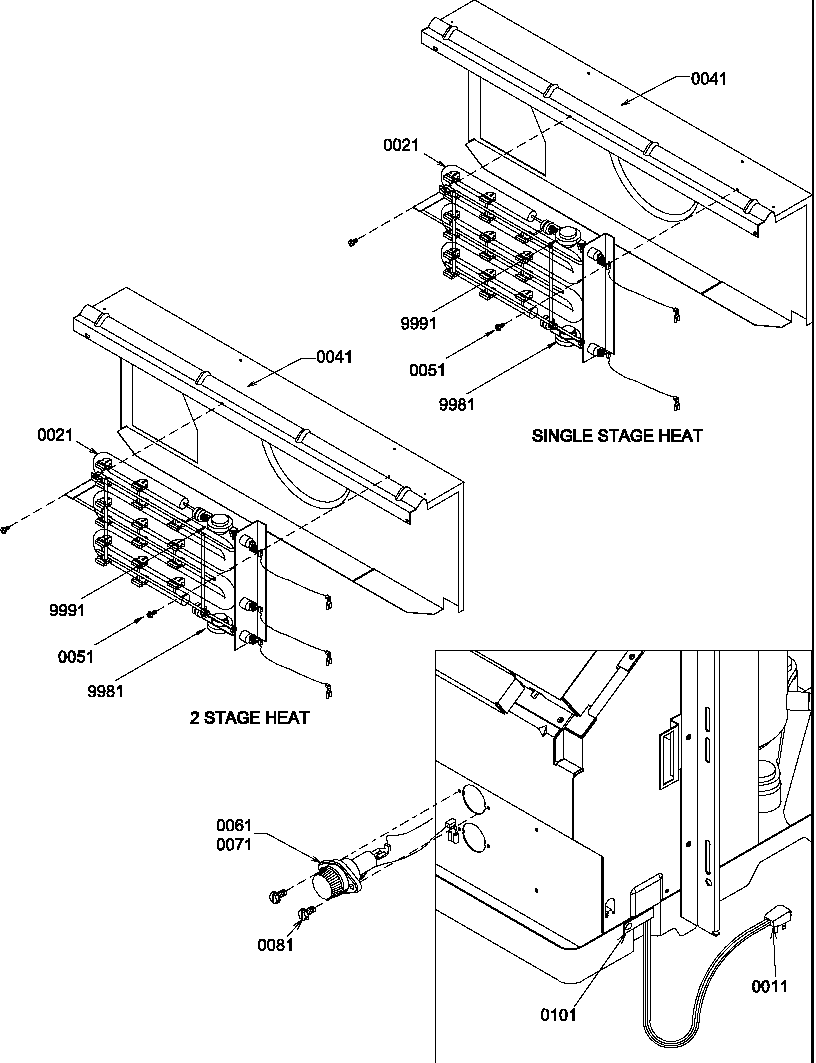 0041
0021
9991
0051
9981
SINGLE STAGE HEAT
0041
0021
9991
0051
9981
2 STAGE HEAT
0061
0071
0081
0101
0011