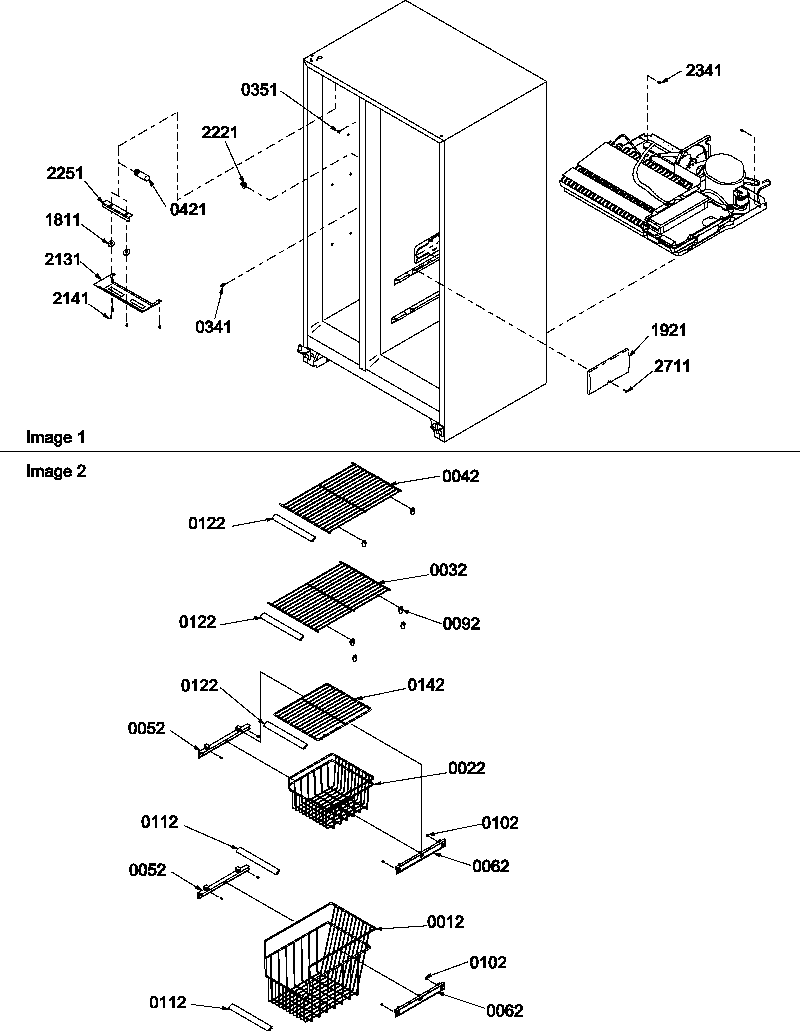 2341
0351
2221
2251
0421
1811
2131
2141
0341
1921
2711

Image 1

Image 2

0042
0122
0032
0122
0092
0122
0142
0052
0022
0112
0102
0062
0052
0012
0102
0112
0062