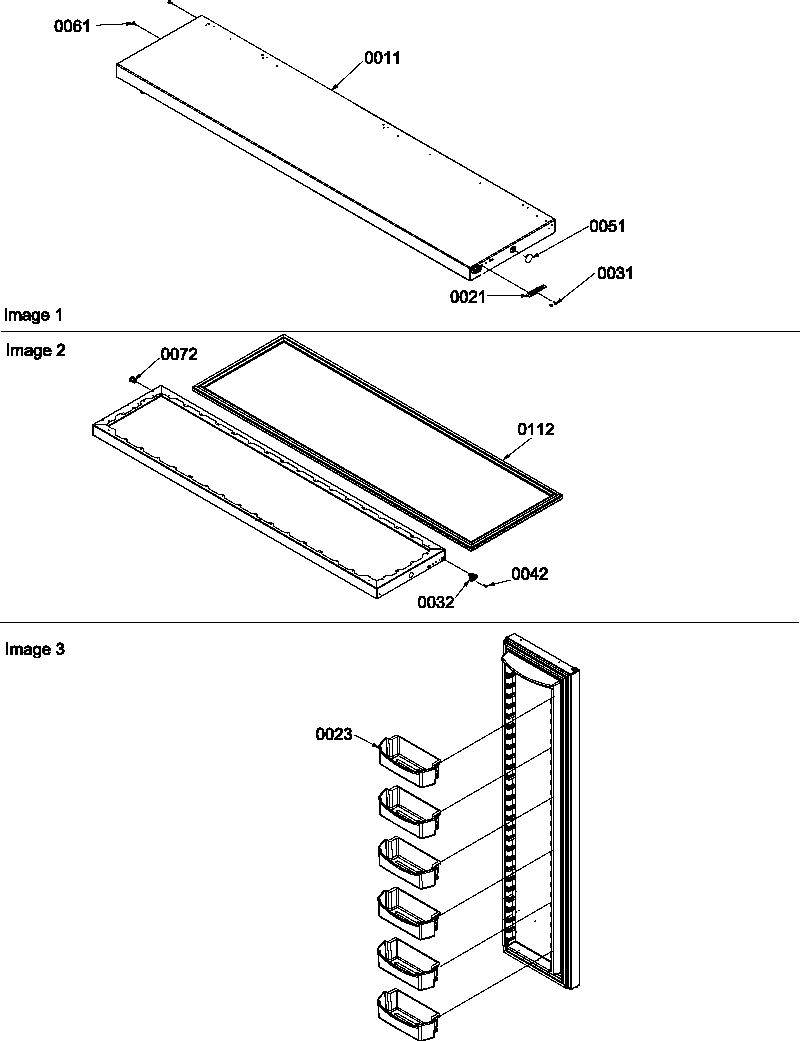 0061
0011
0051
0031
0021
Image 1
Image 2
0072
0112
0042
0032
Image 3
0023