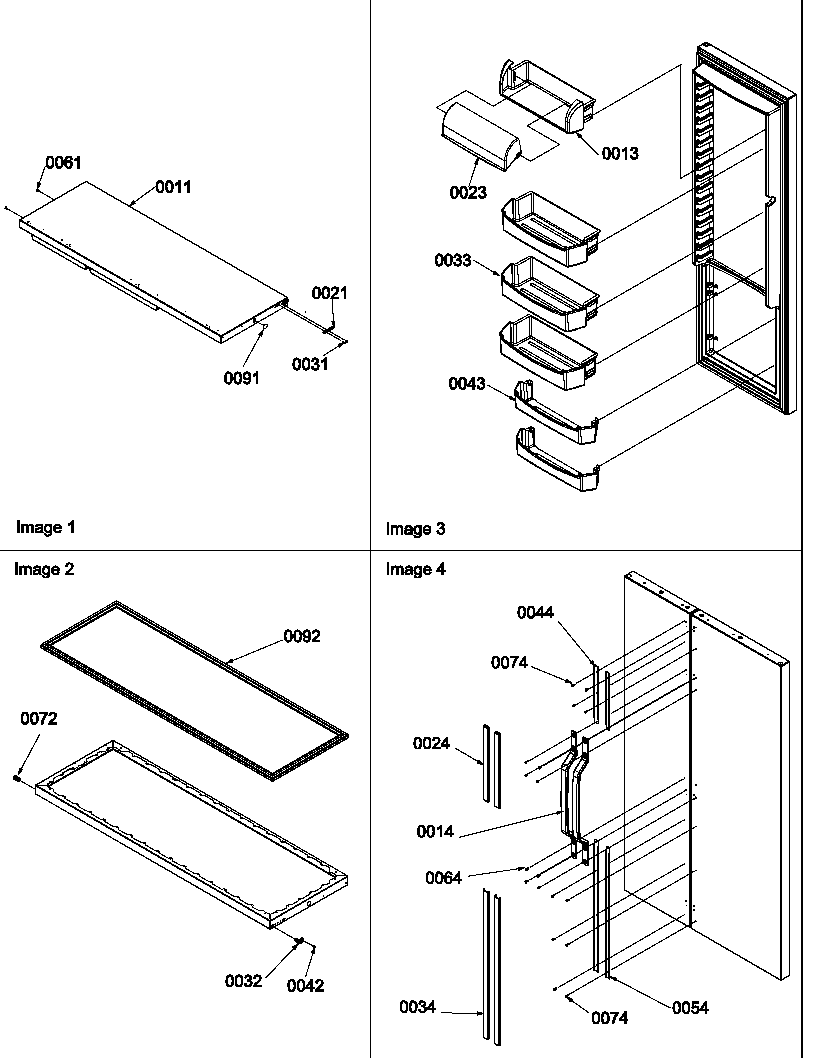 0061
0011
0021
0091
0031

Image 1

0013
0023
0033
0043

Image 3

Image 2

0092
0072
0032
0042

Image 4

0044
0074
0024
0014
0064
0034
0074
0054