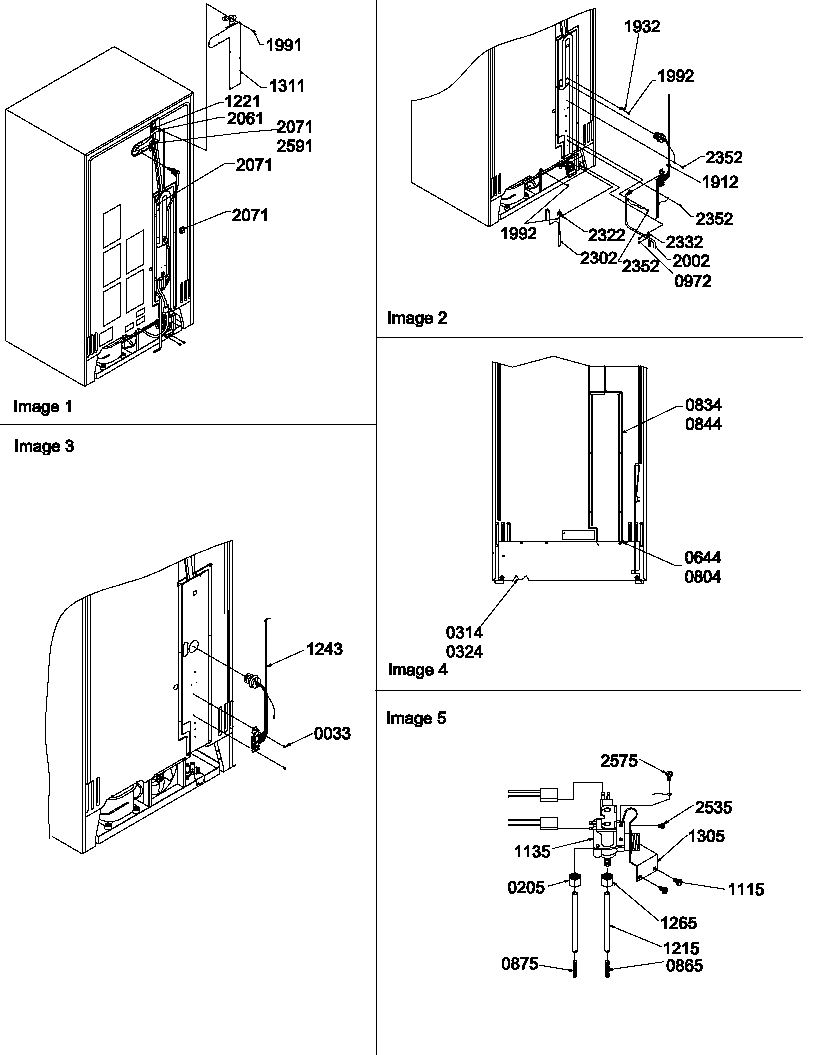 1991
1311
1221
2061
2071
2591
2071
2071

Image 1

1932
1992
2352
1912
2352
1992
2322
2332
2302
2352
2002
0972

Image 2

Image 3

1243
0033

0834
0844
0644
0804
0314
0324

Image 4

Image 5

2575
2535
1305
1135
1115
0205
1265
1215
0875
0865