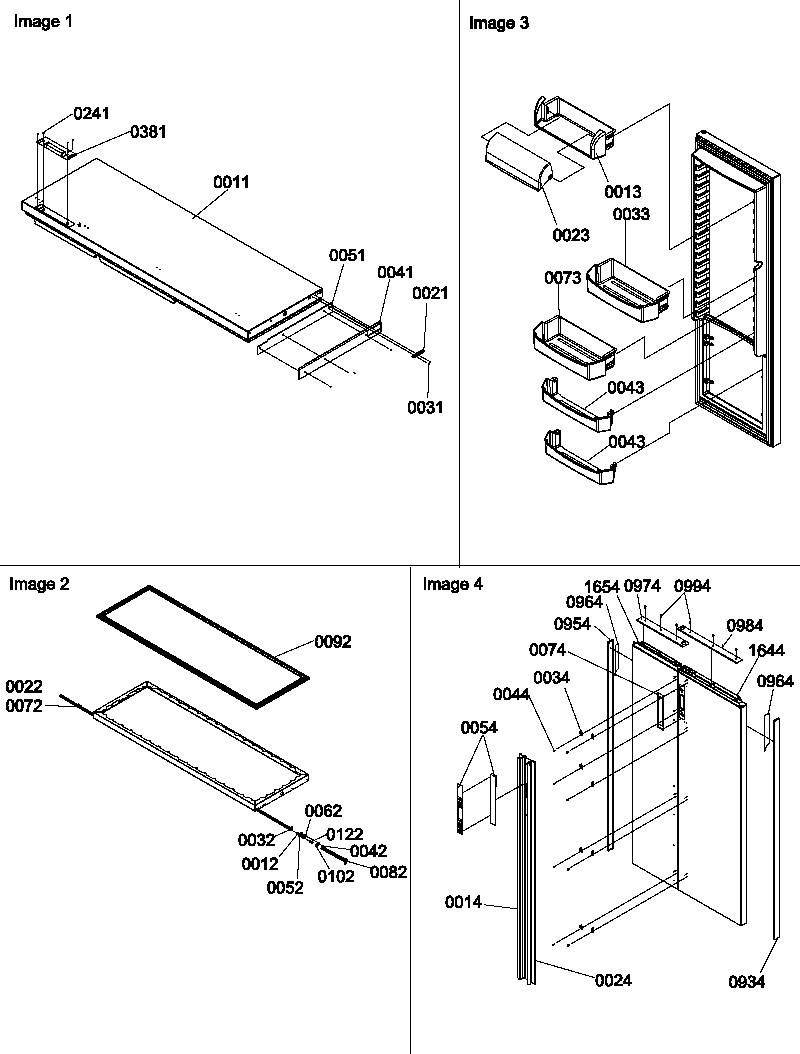 Image 1

0241
0381
0011
0051
0041
0021
0031

Image 3

0013
0023
0033
0073
0043
0043

Image 2

0092
0022
0072
0062
0032
0122
0012
0042
0052
0102
0082

Image 4

1654
0974
0984
0964
0954
0984
0074
1644
0034
0044
0964
0054
0014
0024
0934