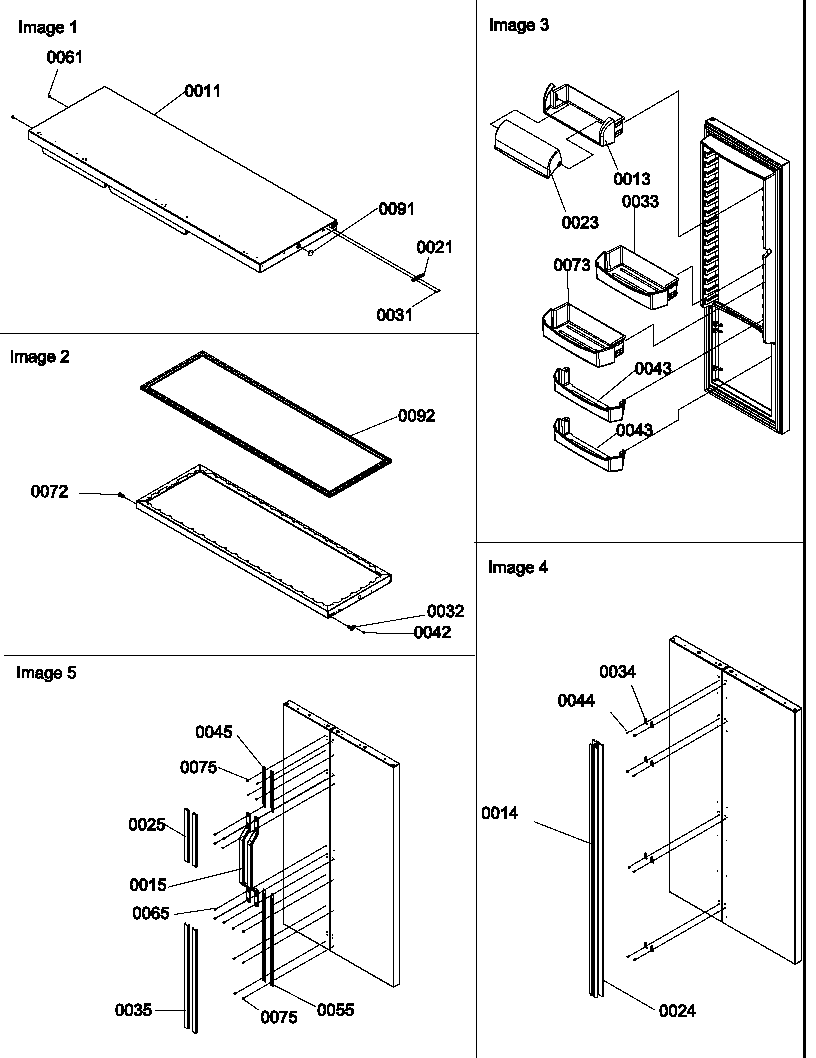 Image 1

0061

0011

0091

0021

0031

Image 2

0092

0072

0032

0042

Image 5

0045

0075

0025

0015

0065

0035

0075

0055

Image 3

0013

0023

0033

0073

0043

0043

Image 4

0034

0044

0014

0024